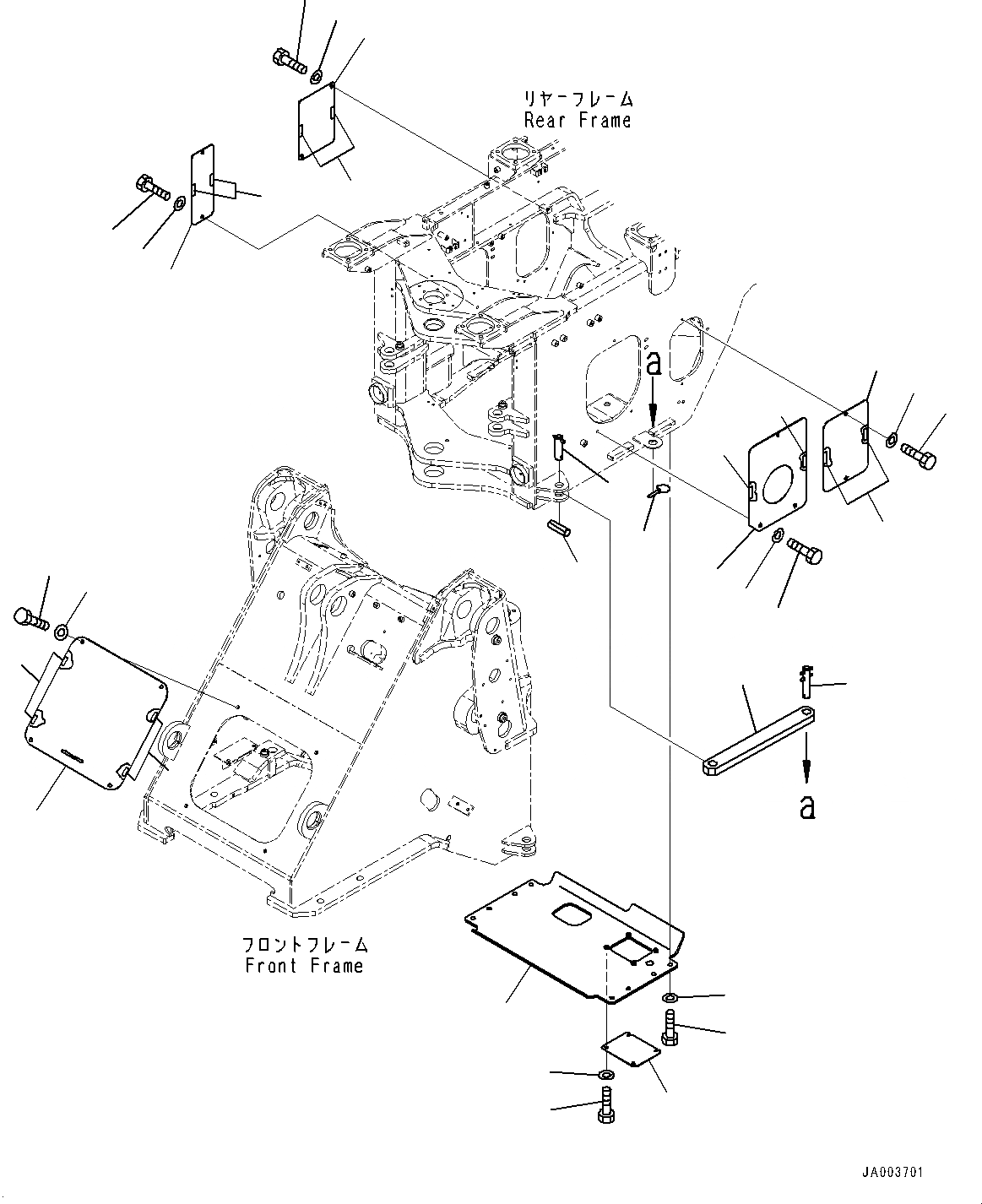 リヤーフレーム
Rear Frame

a

a

フロントフレーム
Front Frame

JA003701