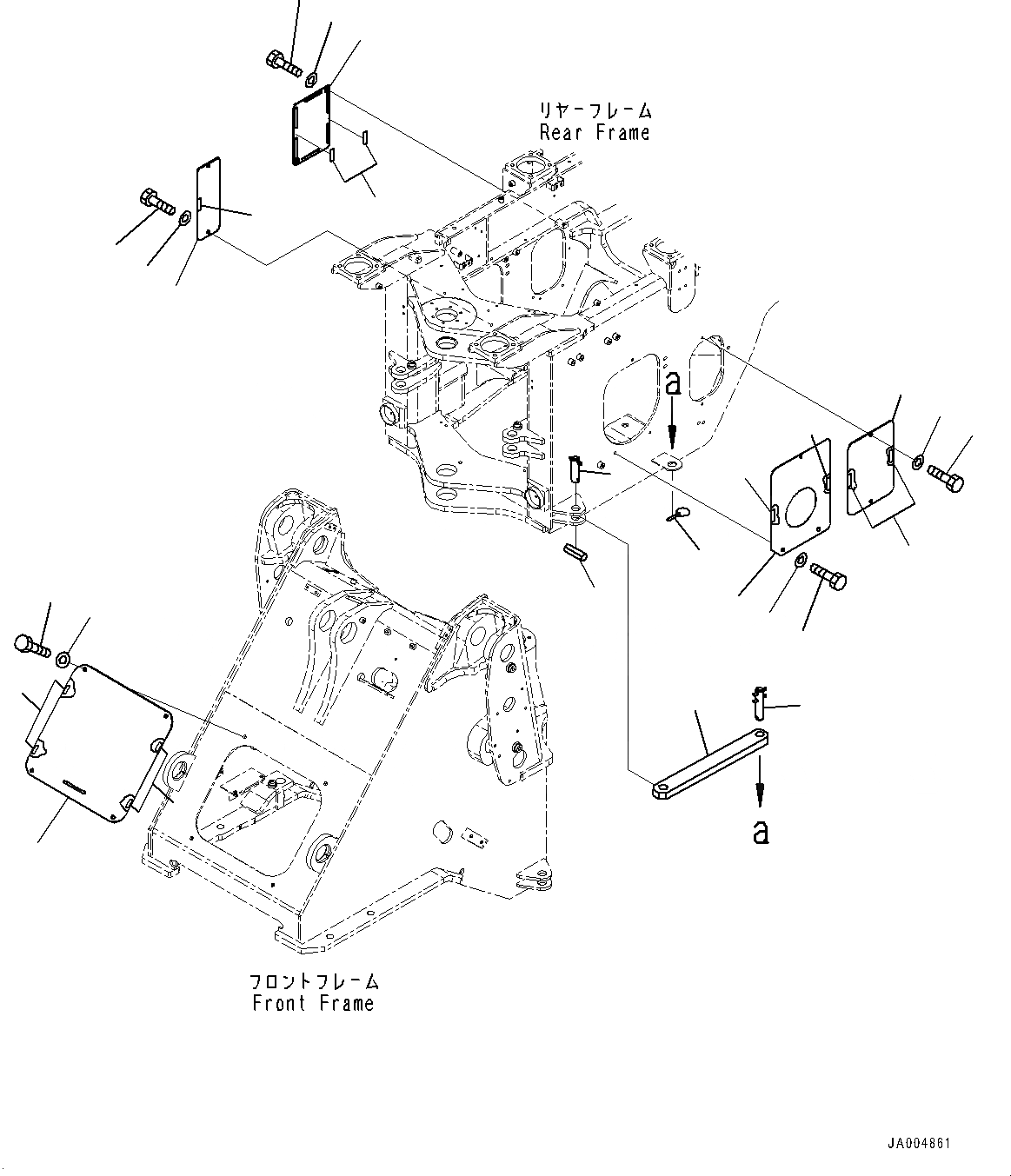 リヤーフレーム
Rear Frame

a

a

フロントフレーム
Front Frame

JA004861