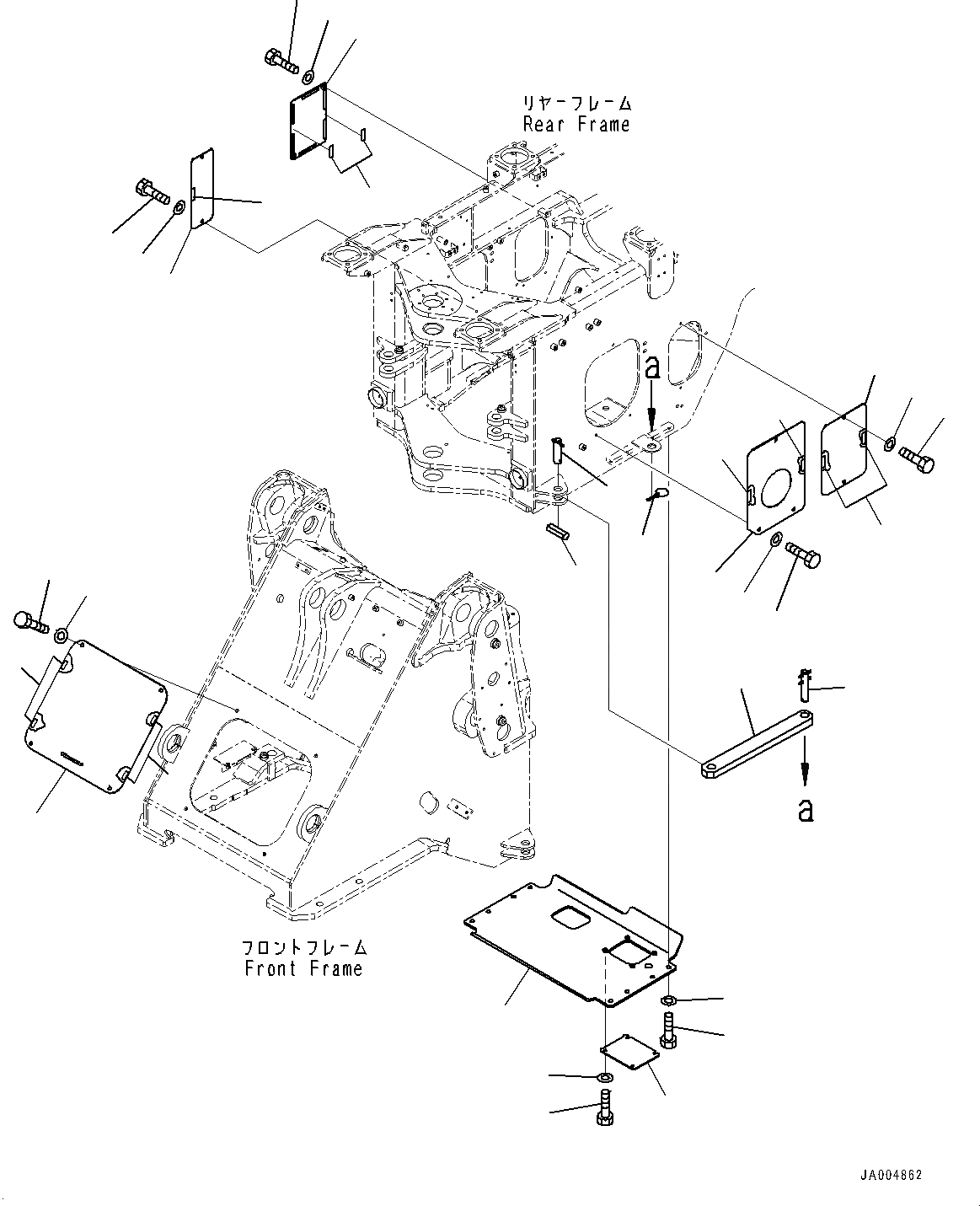 リヤーフレーム
Rear Frame

a

a

フロントフレーム
Front Frame

JA004862