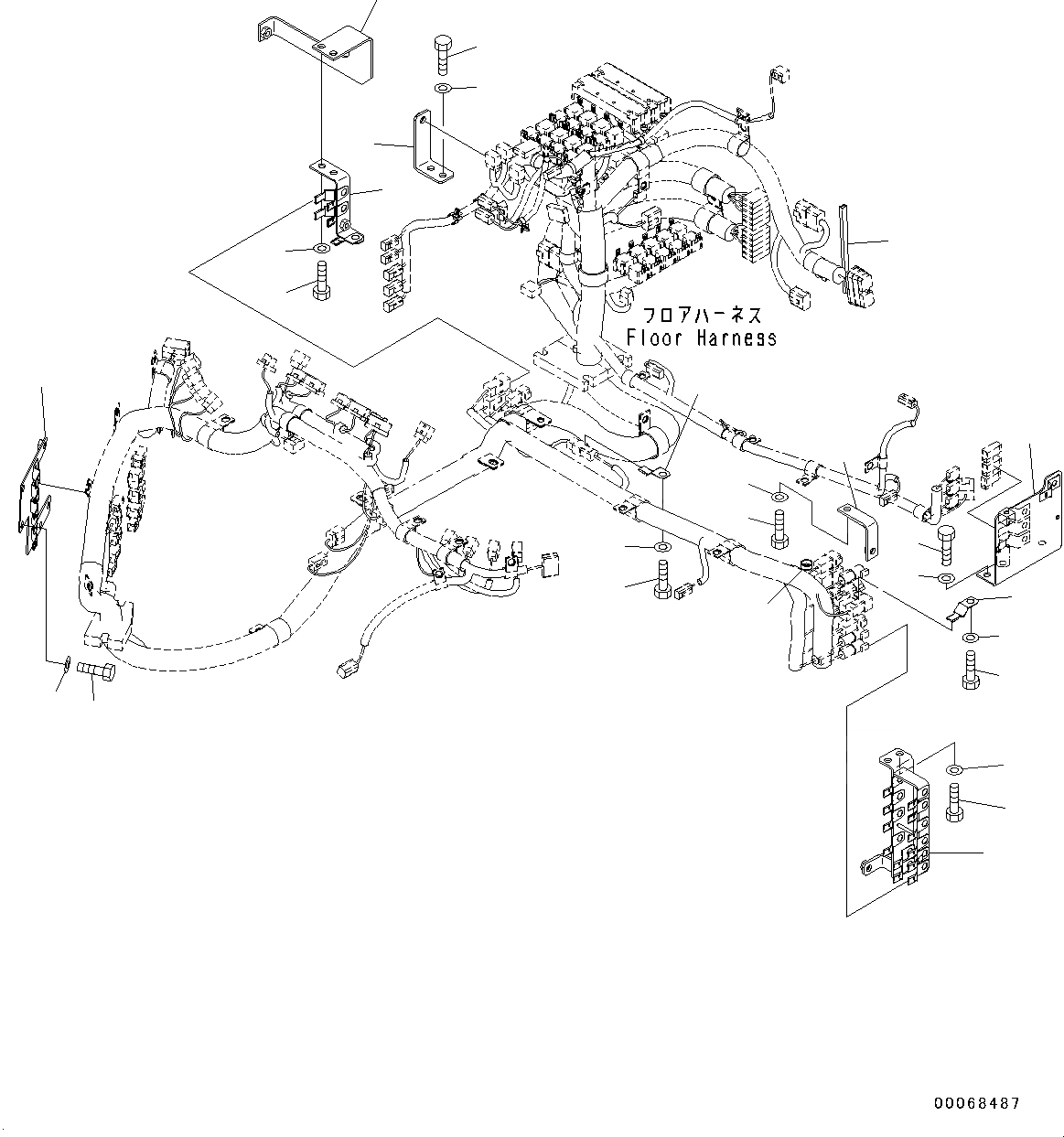 フロアハーネス
Floor Harness

00068487