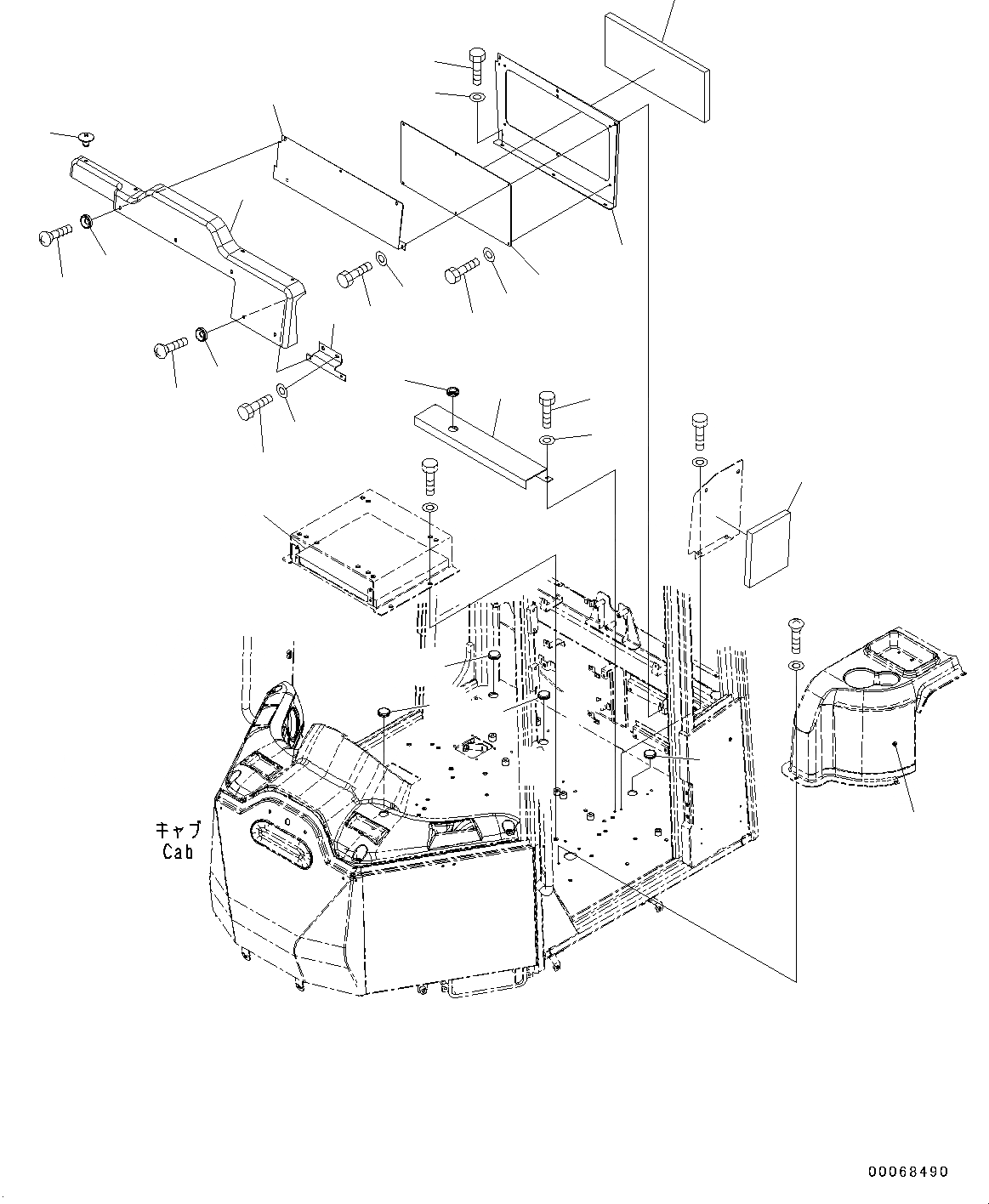 キャブ
Cab

00068490