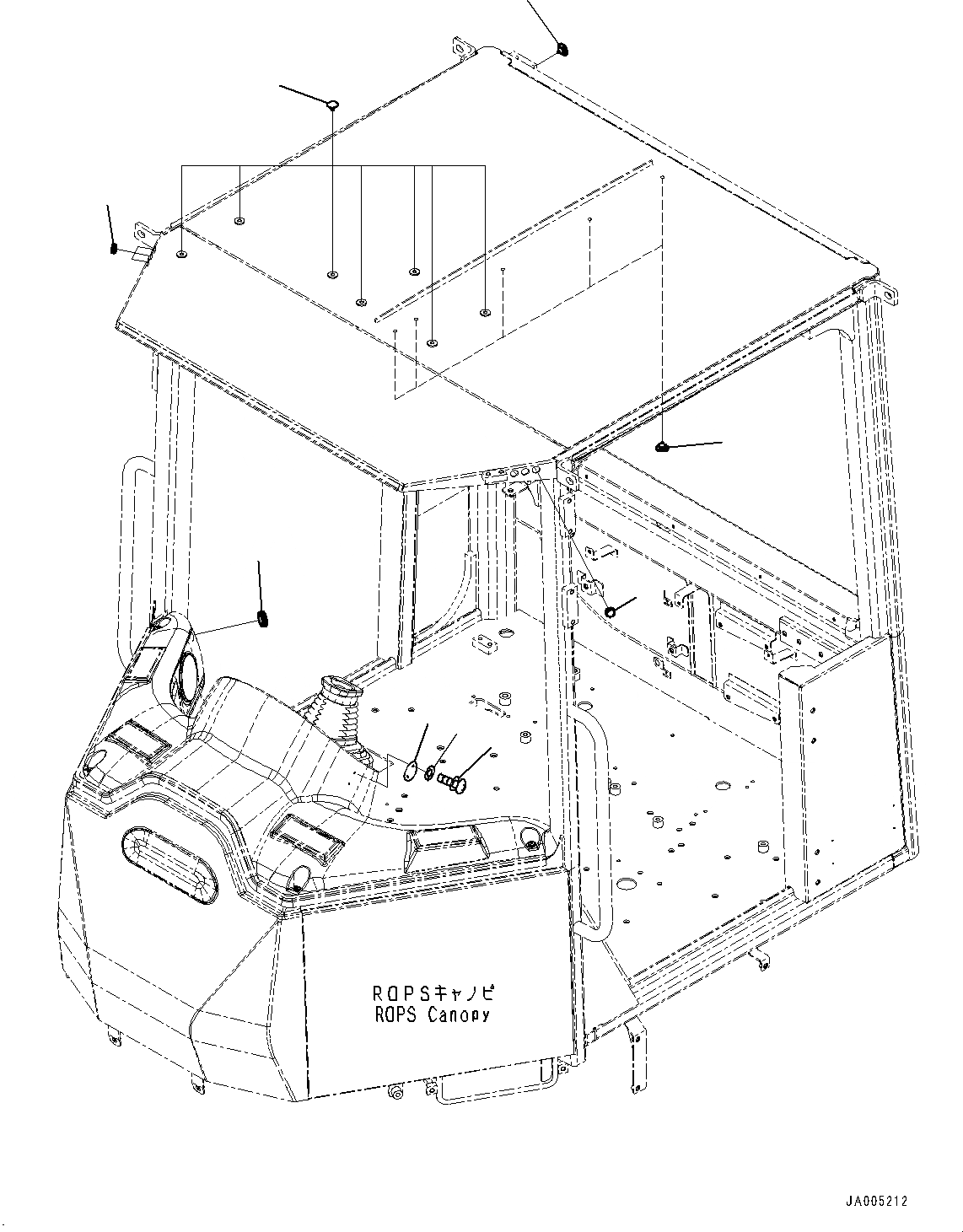 ROPSキャノピ
ROPS Canopy

JA005212