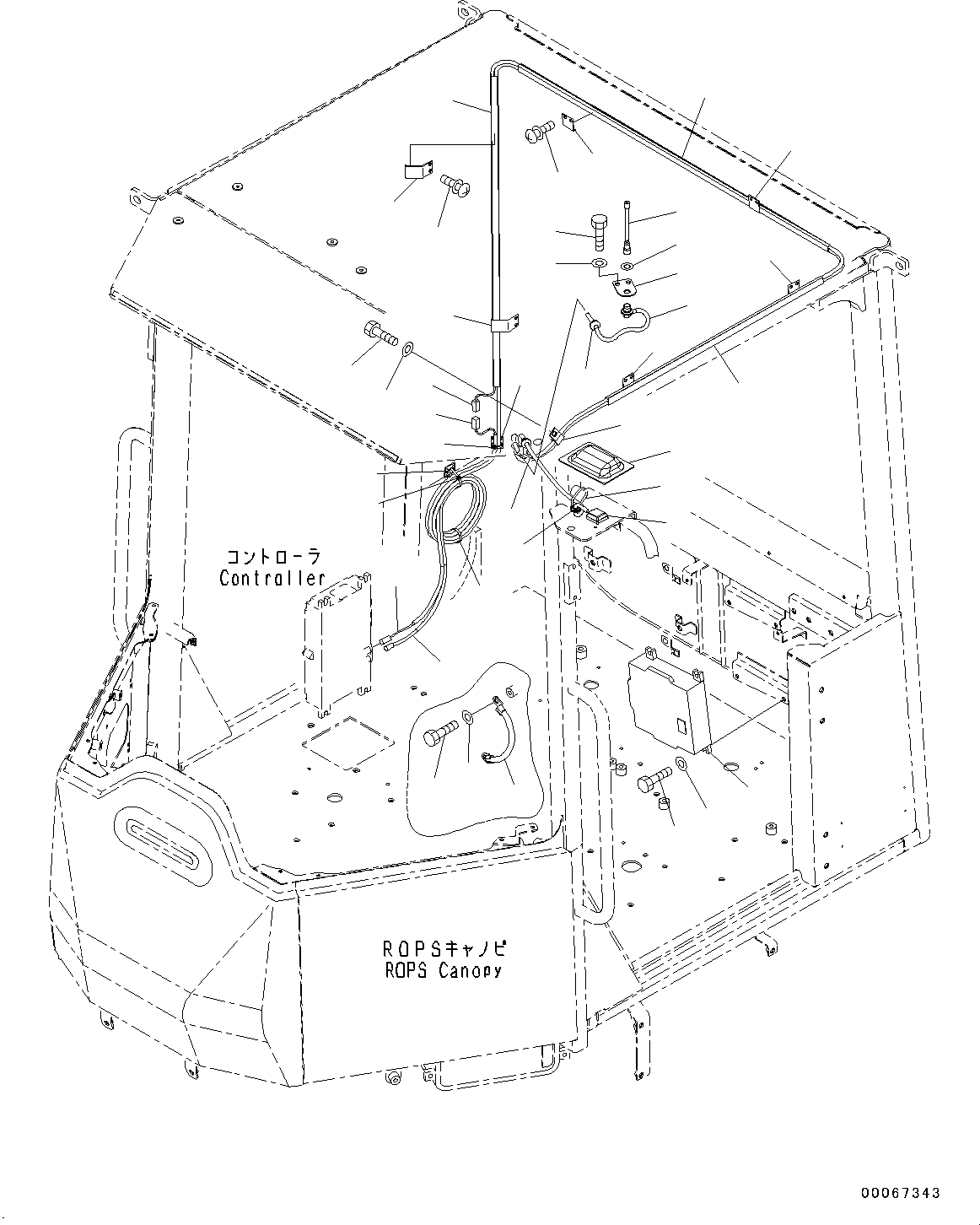 コントローラ
Controller

ROPSキャノピ
ROPS Canopy

00067343