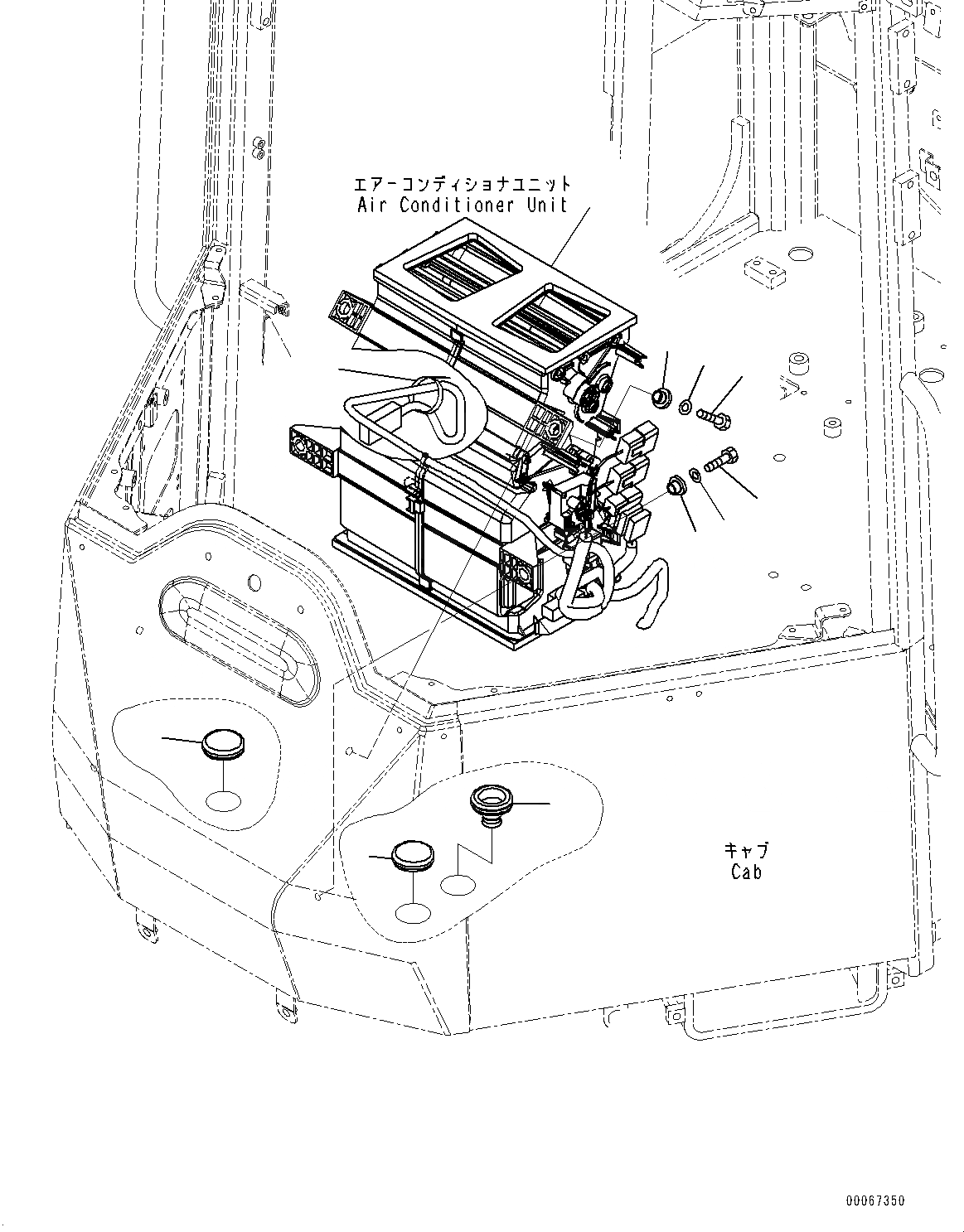 エアーコンディショナユニット
Air Conditioner Unit

キャブ
Cab

00067350