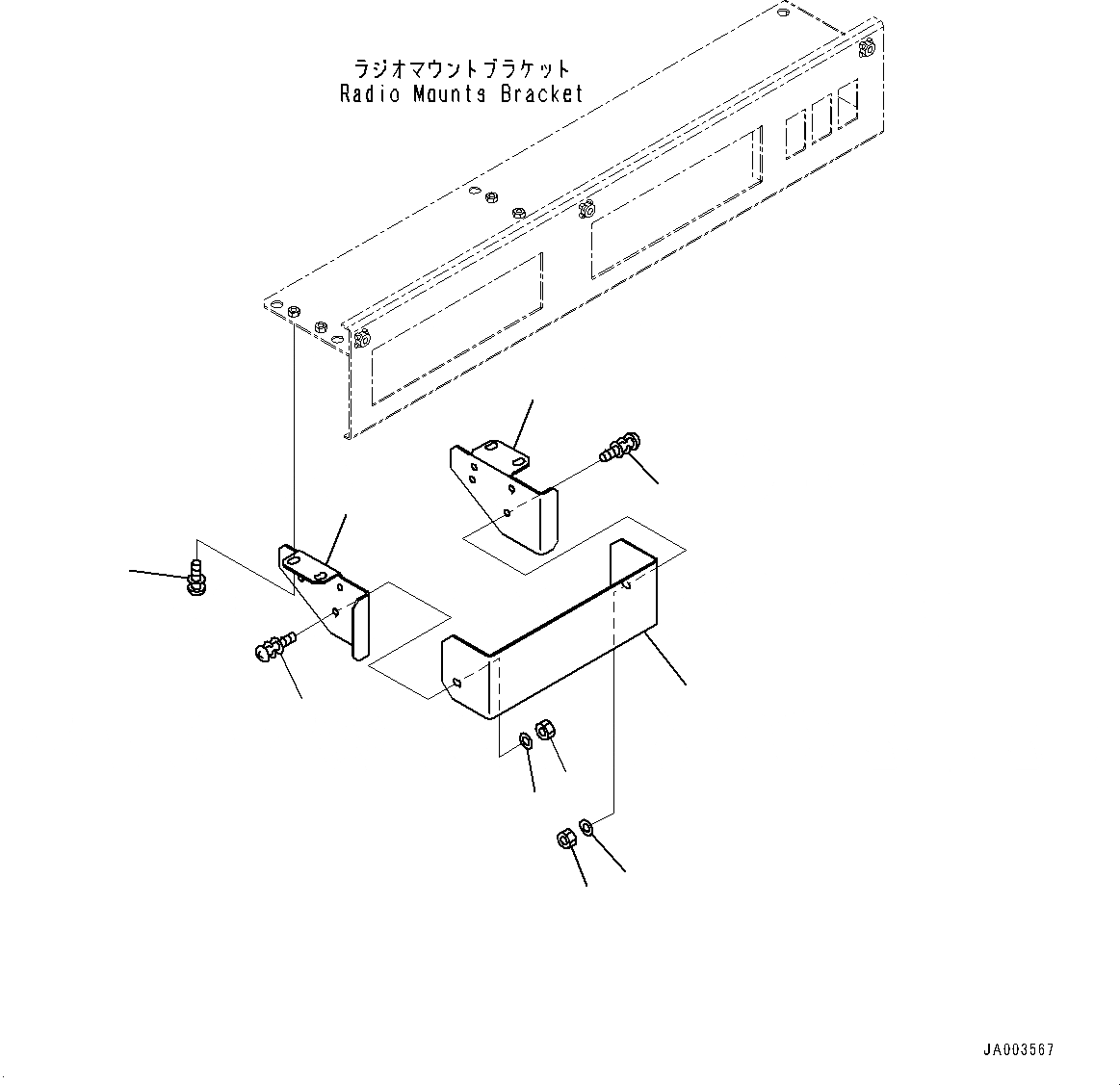 ラジオマウントブラケット
Radio Mounts Bracket

JA003567