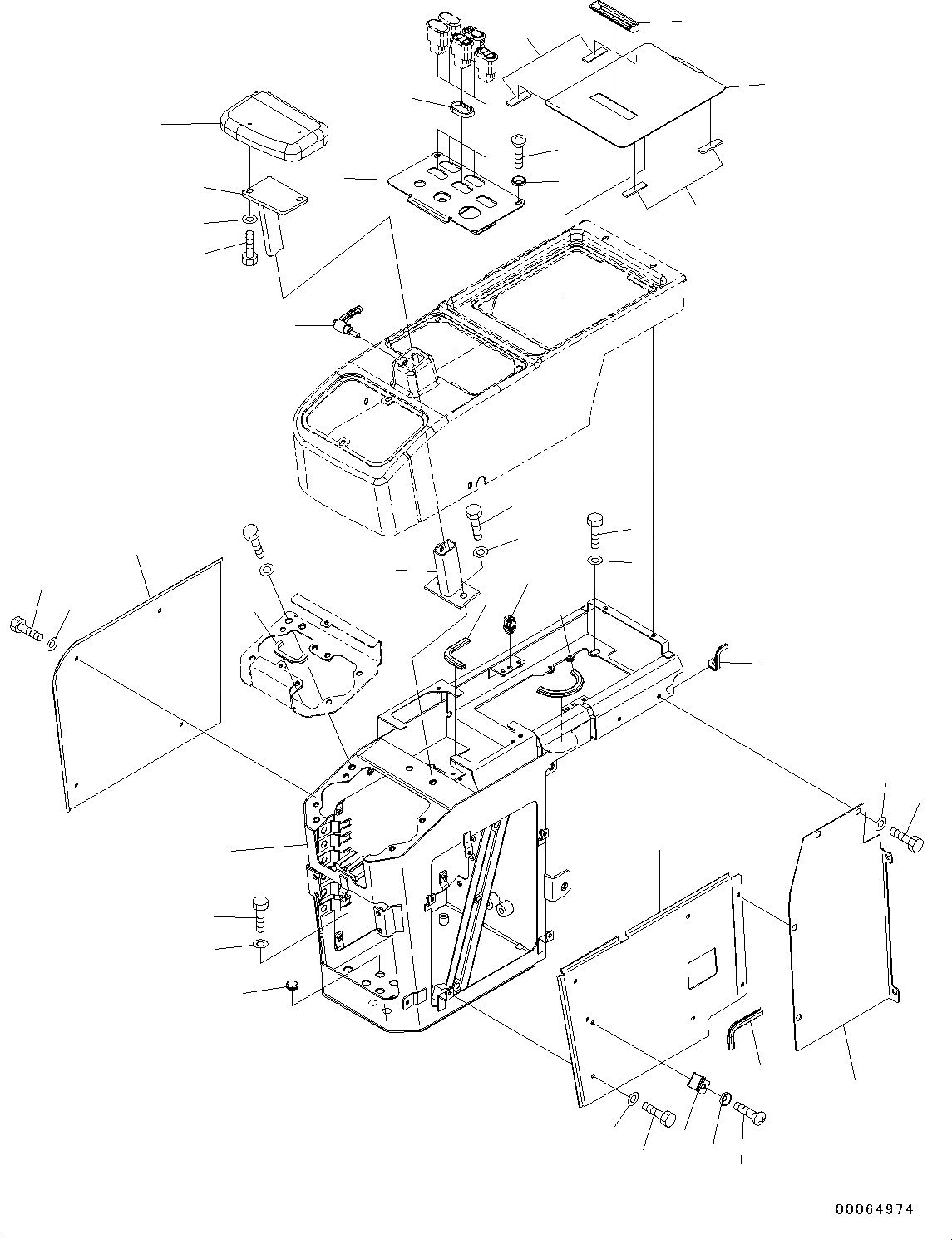 00064974