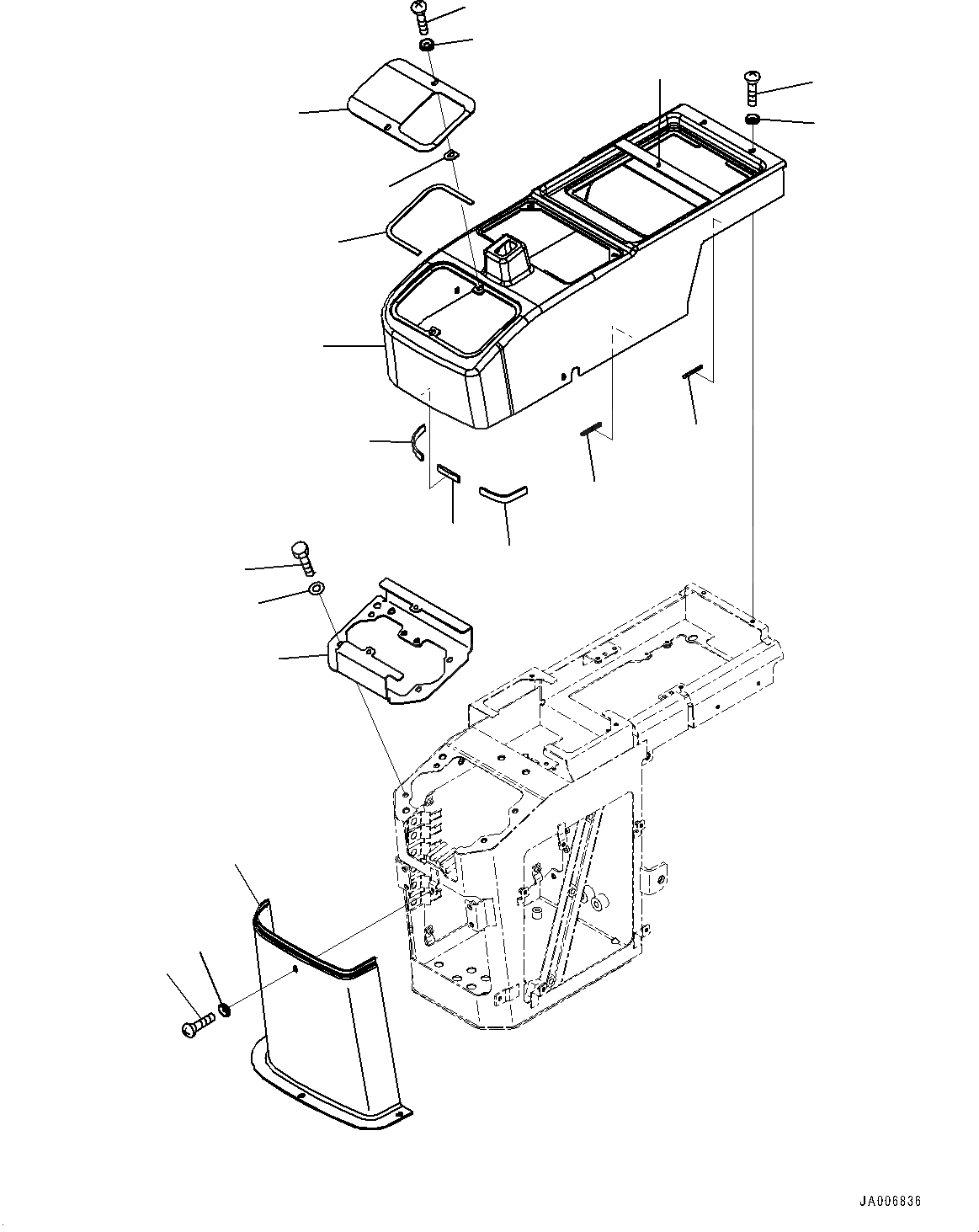 JA006836