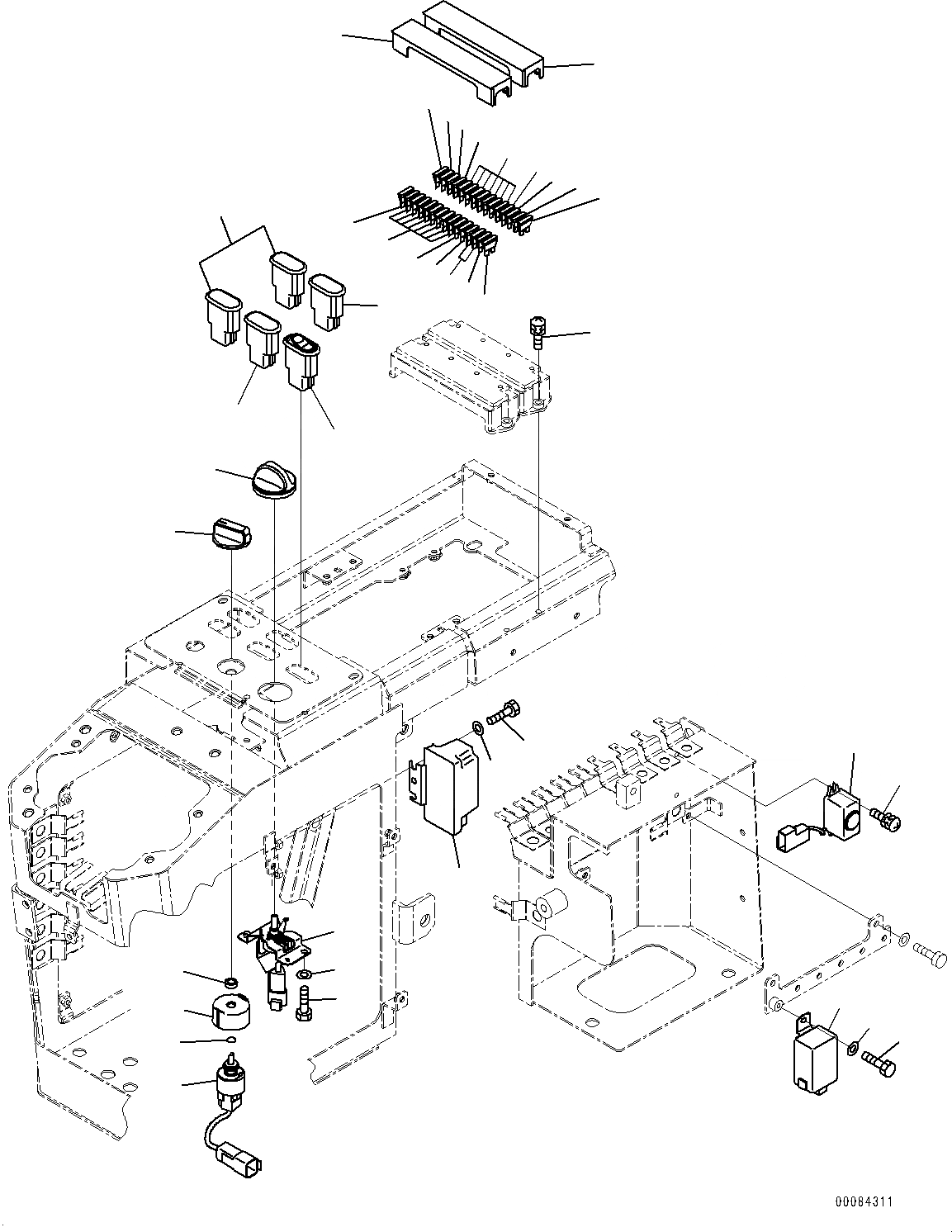 00084311