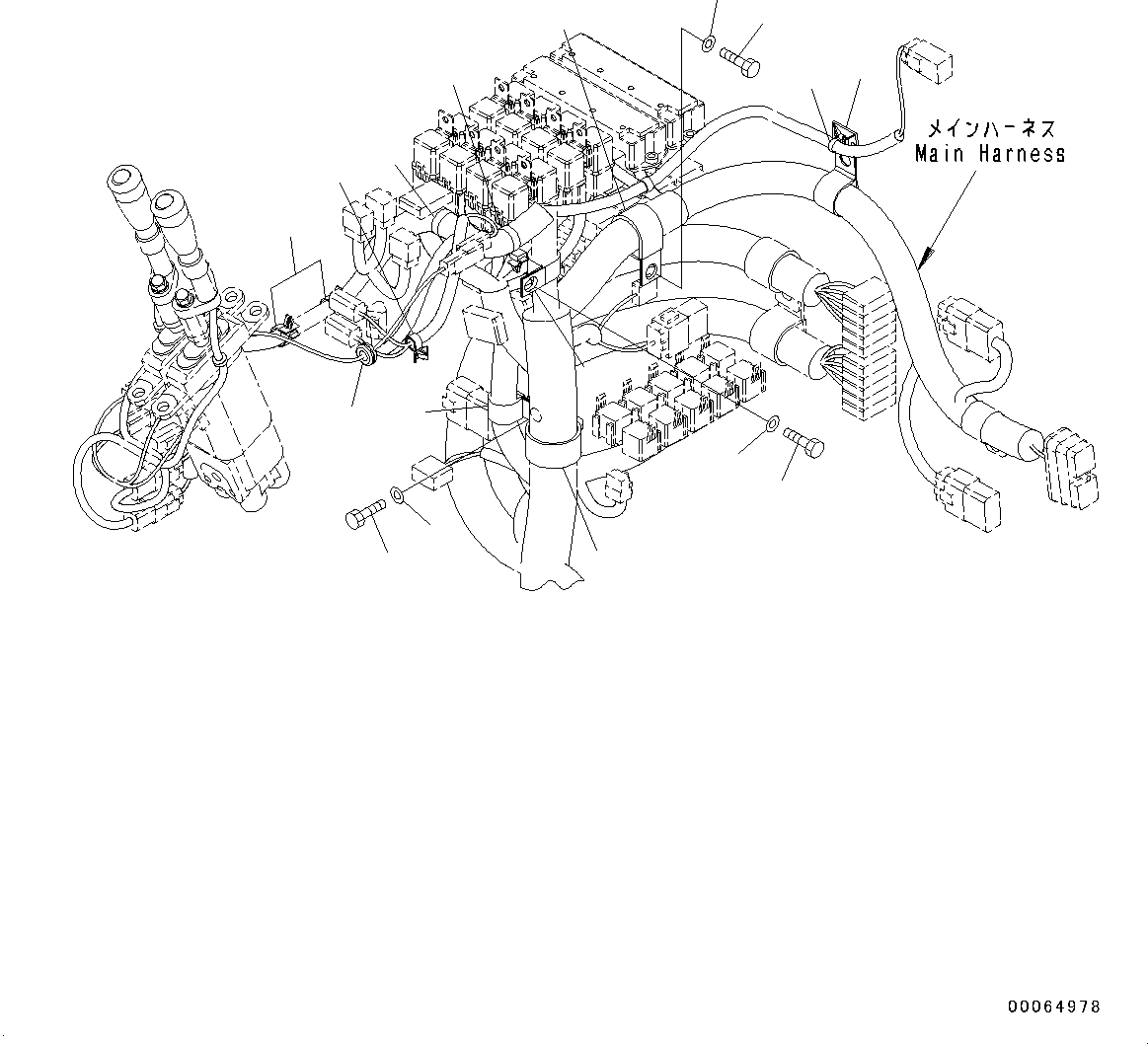 メインハーネス
Main Harness

00064978