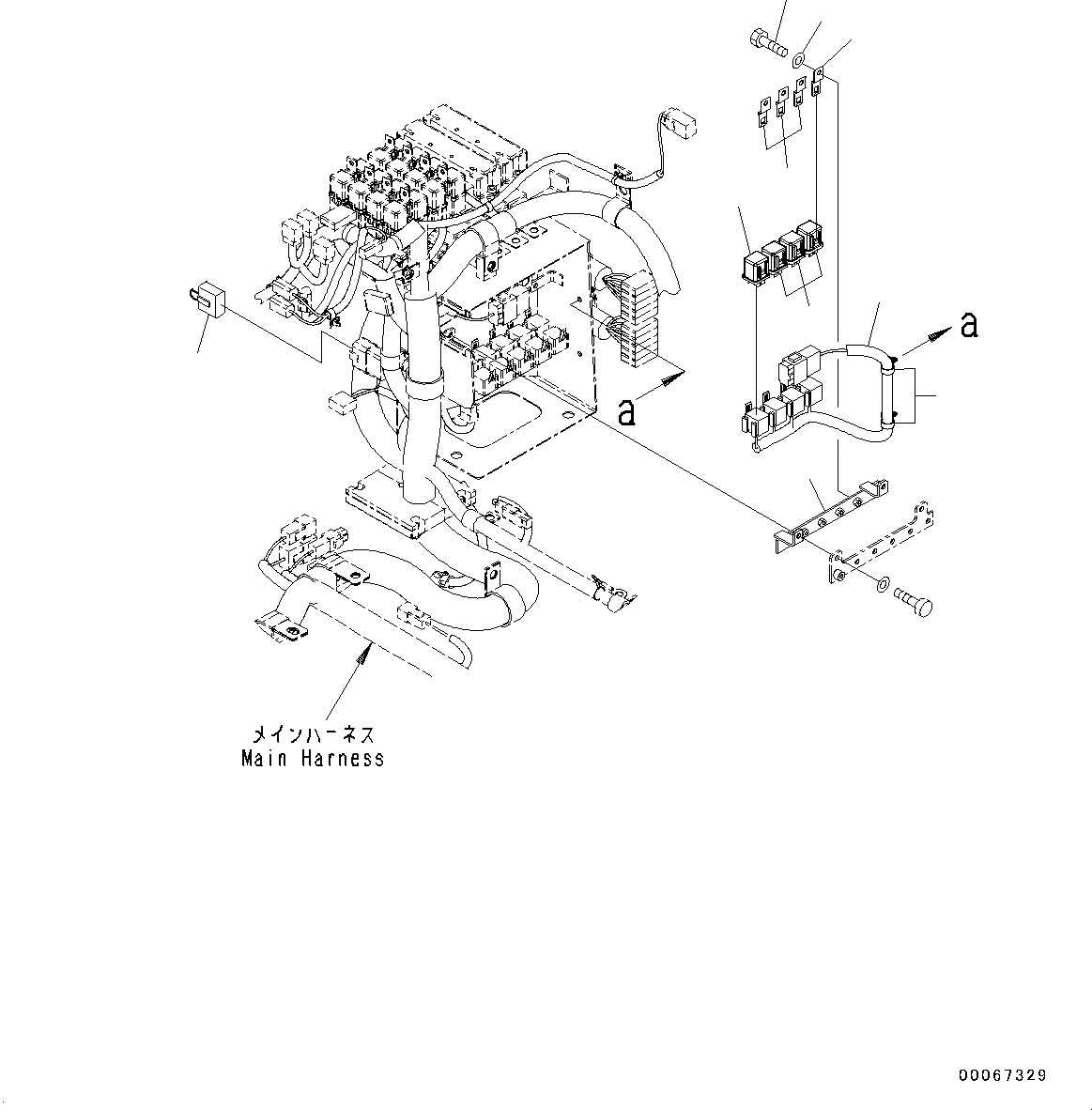 a

a

メインハーネス
Main Harness

00067329