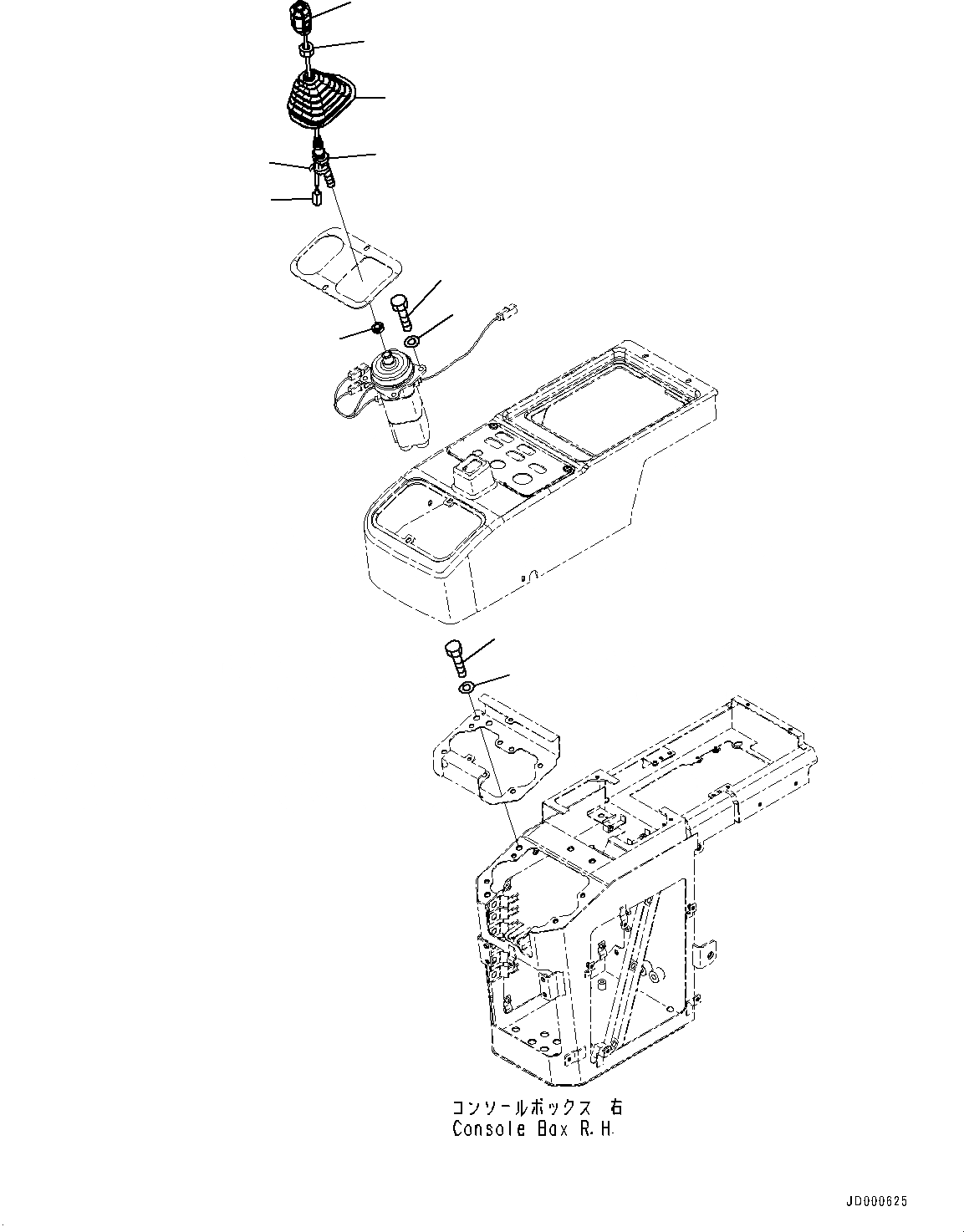 コンソールボックス 右
Console Box R.H.

JD000625