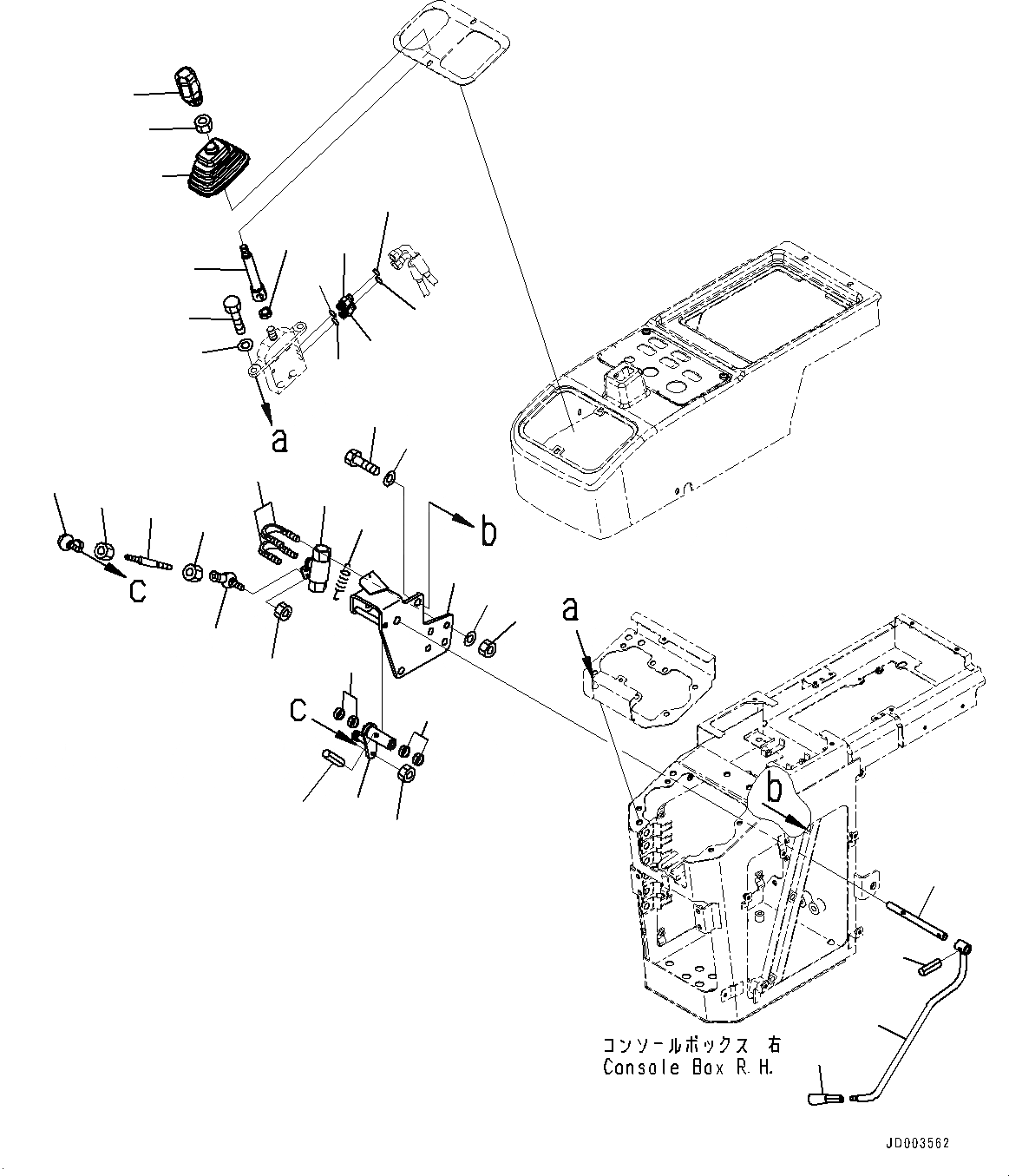 a

b

c

a

c

b

コンソールボックス 右
Console Box R.H.

JD003562