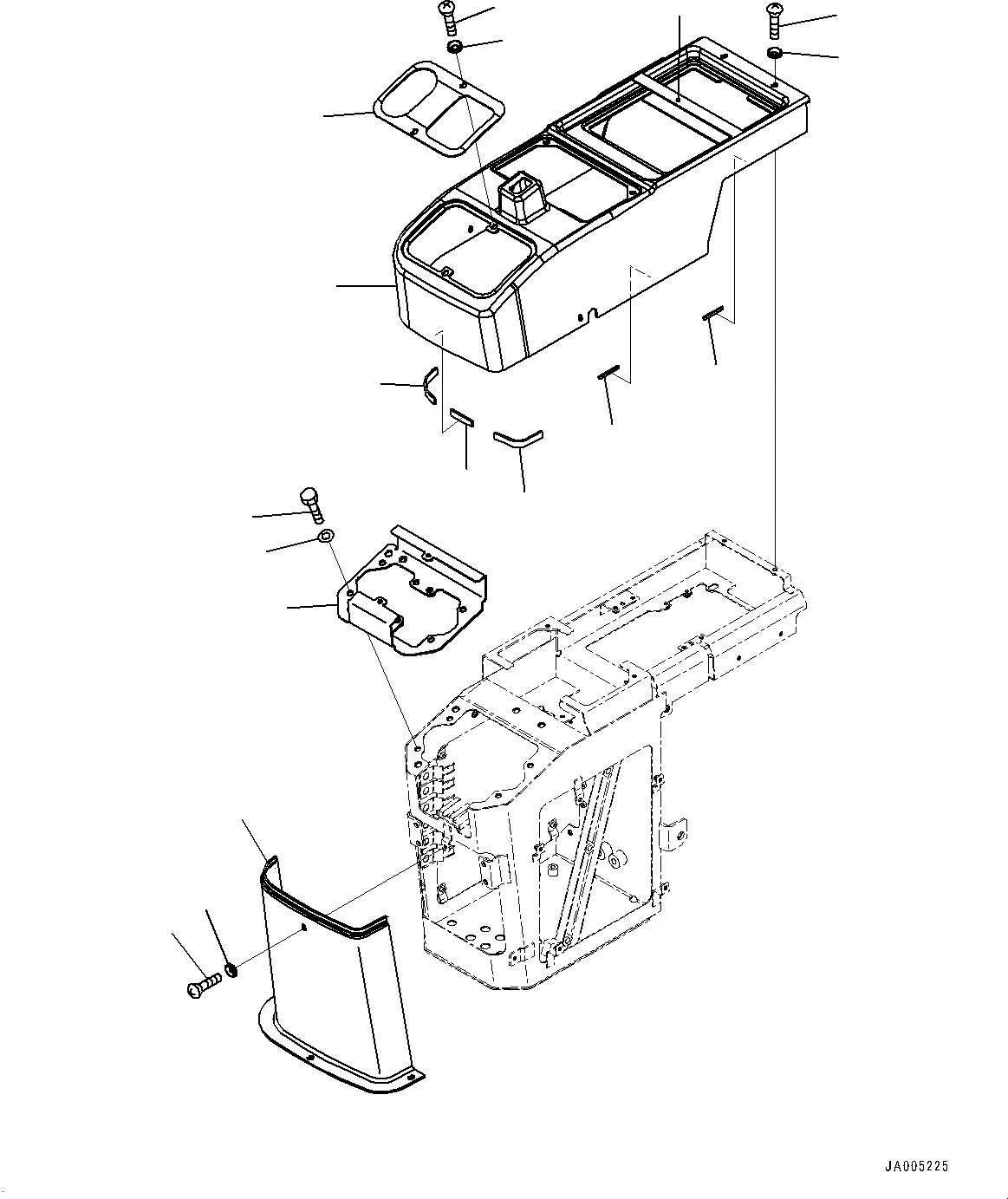 JA005225