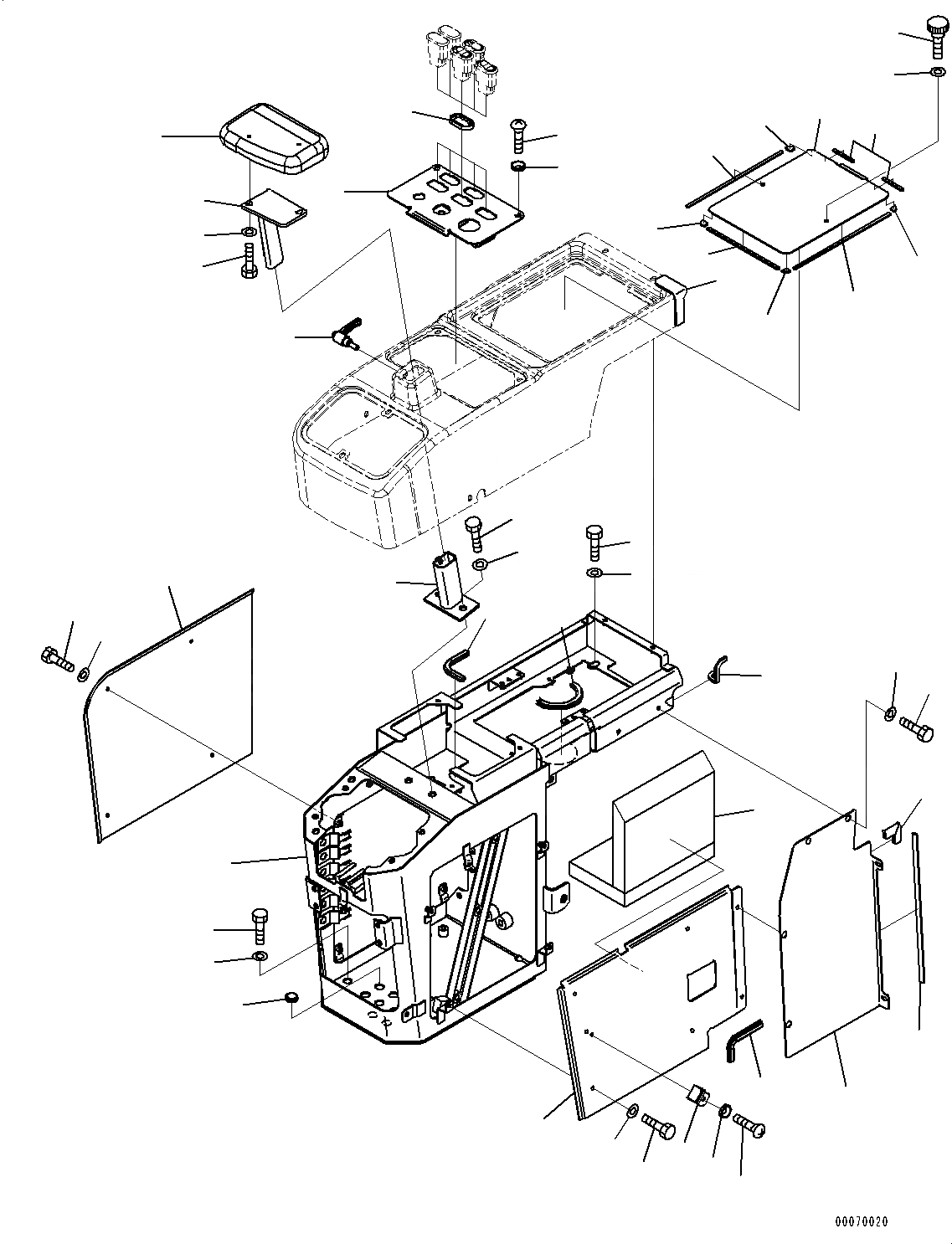 00070020