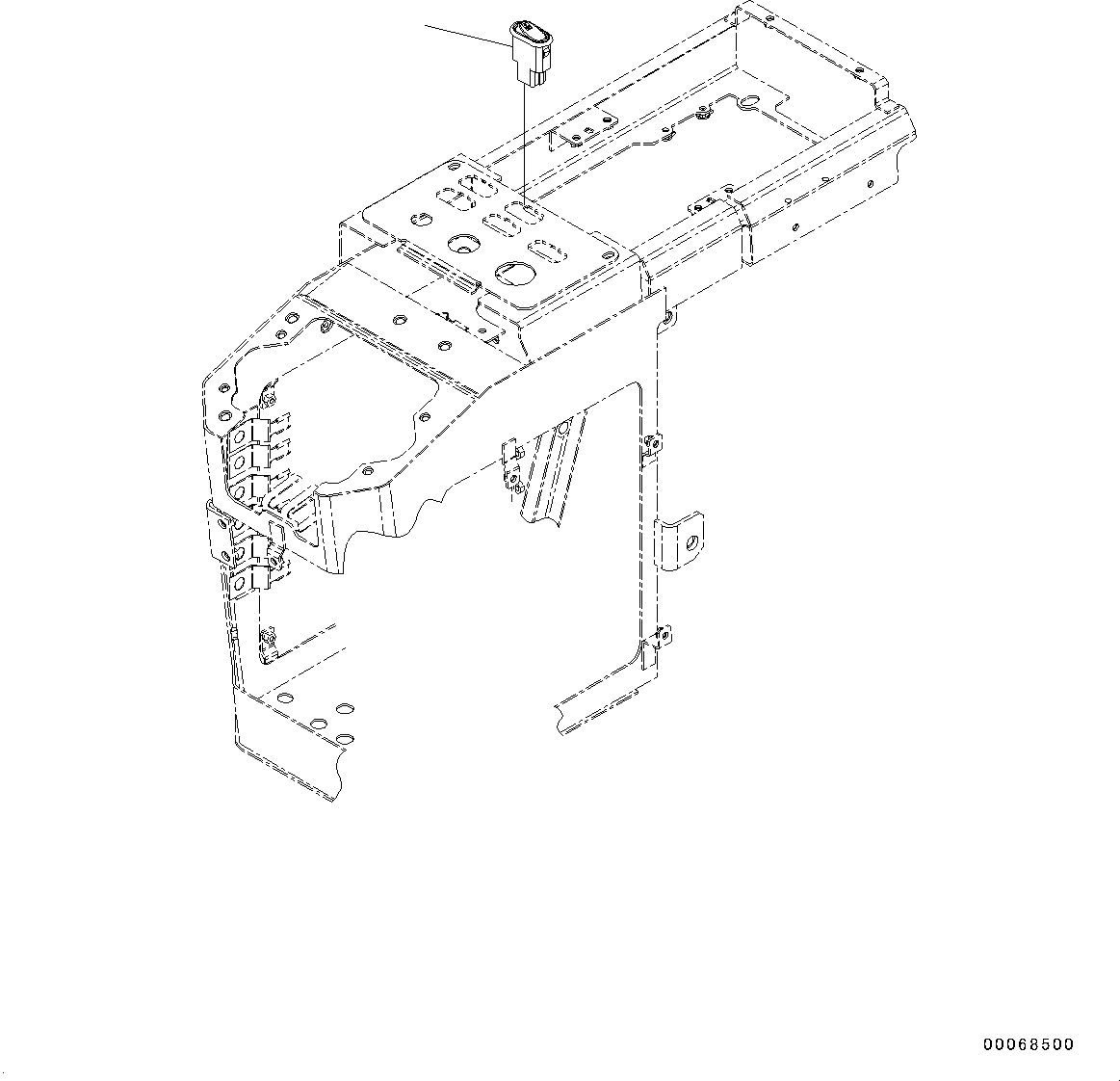 00068500