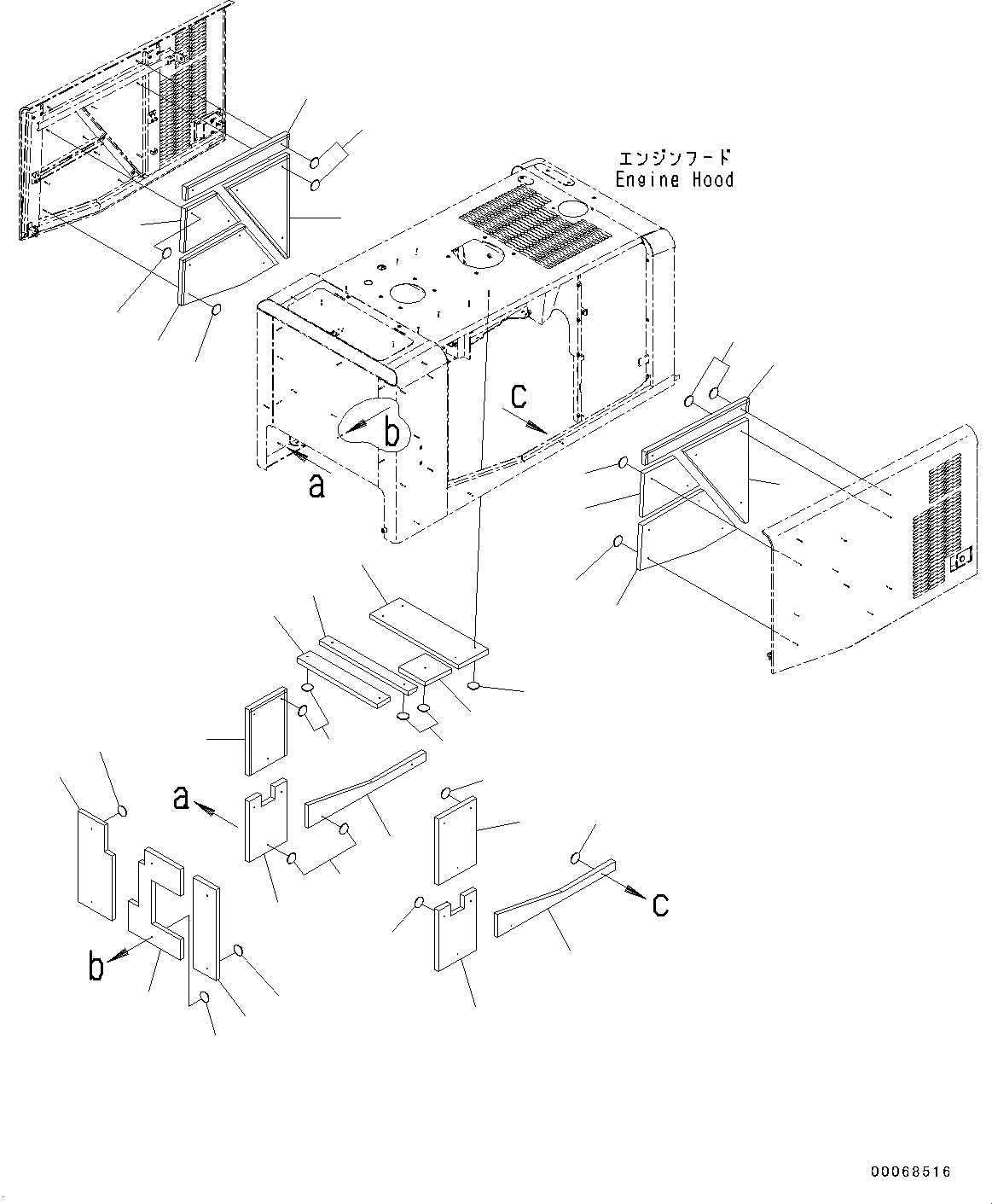 エンジンフード
Engine Hood

c

b

a

a

c

b

00068516