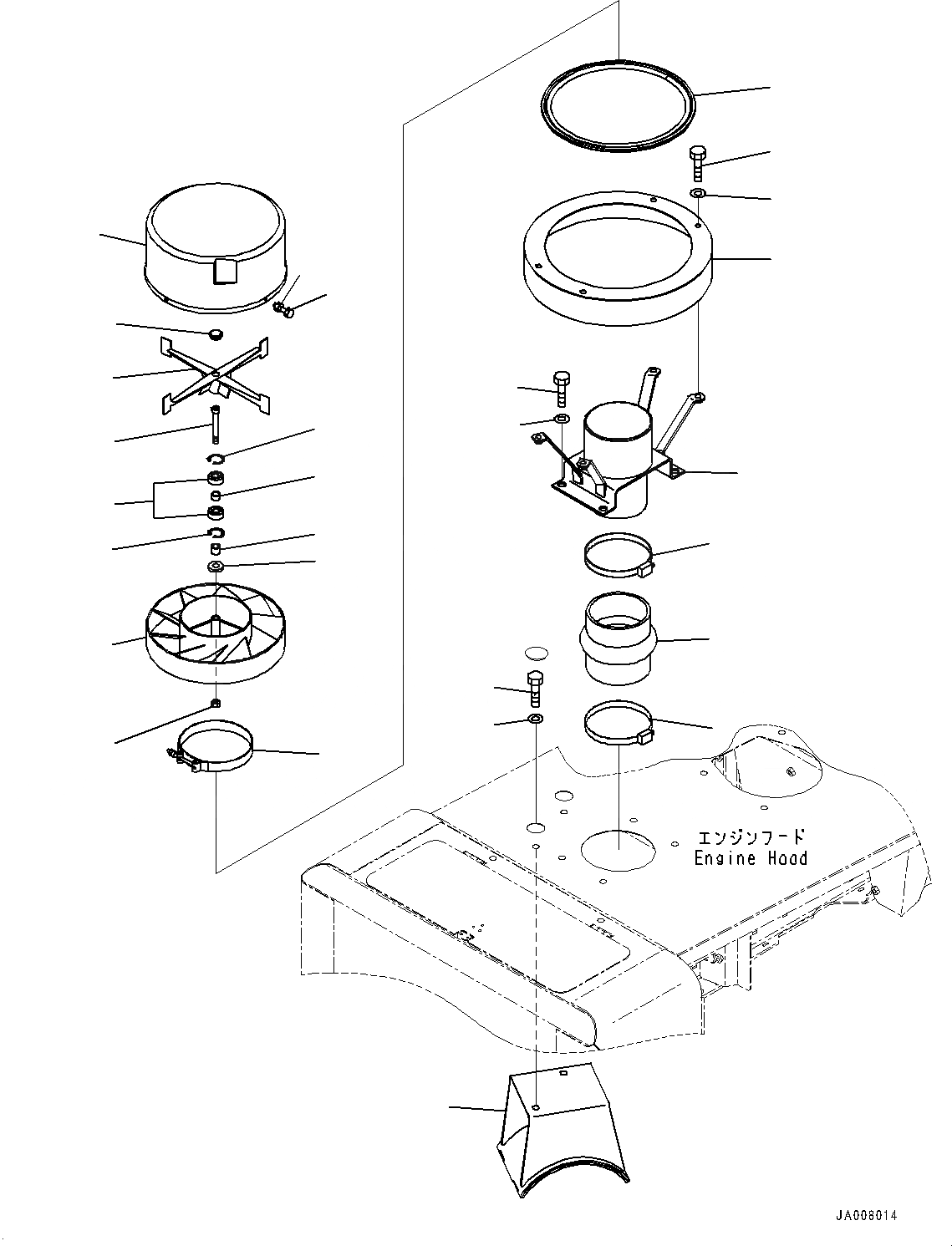 エンジンフード
Engine Hood

JA008014