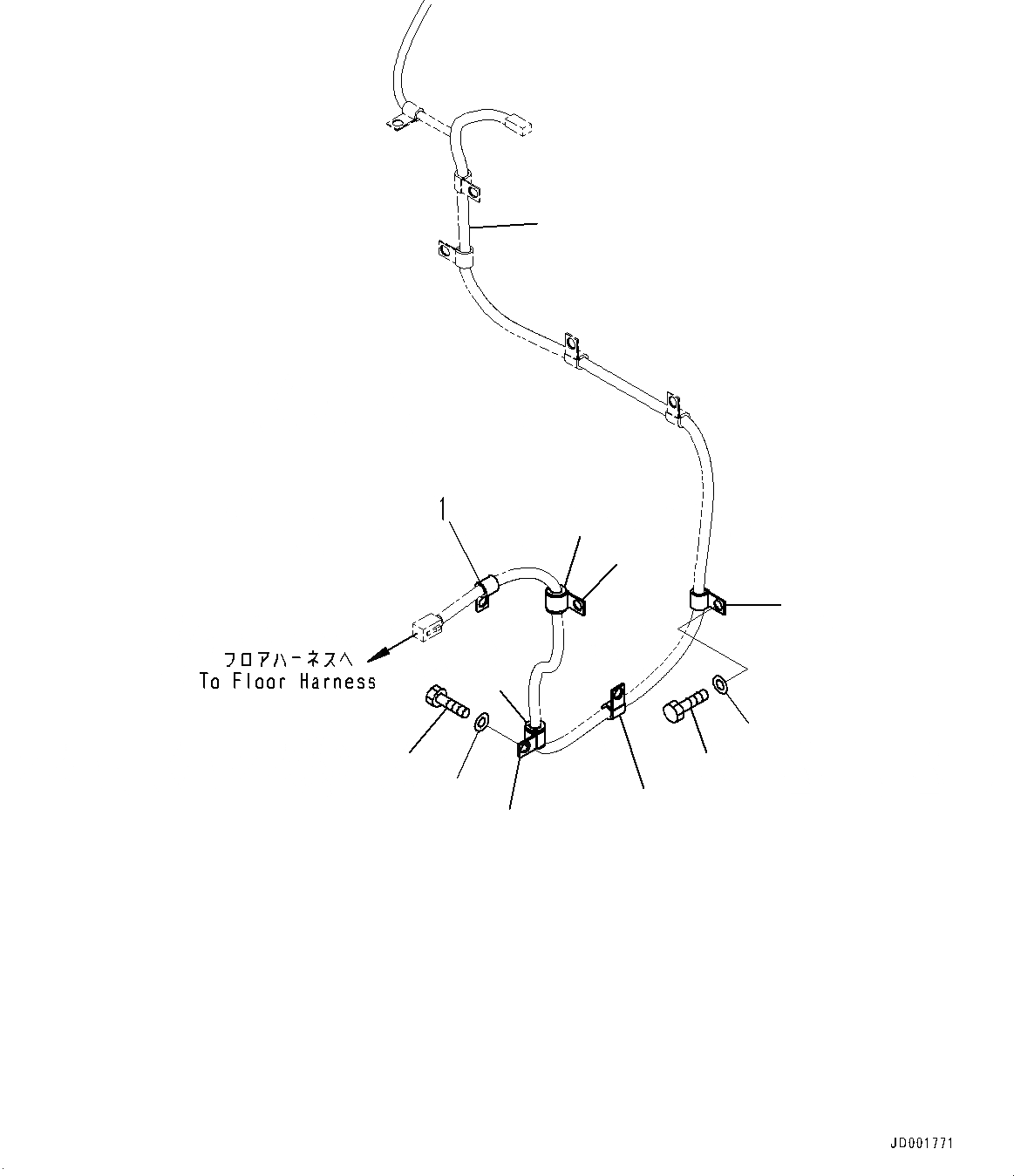 1

フロアハーネスへ
To Floor Harness

JD001771