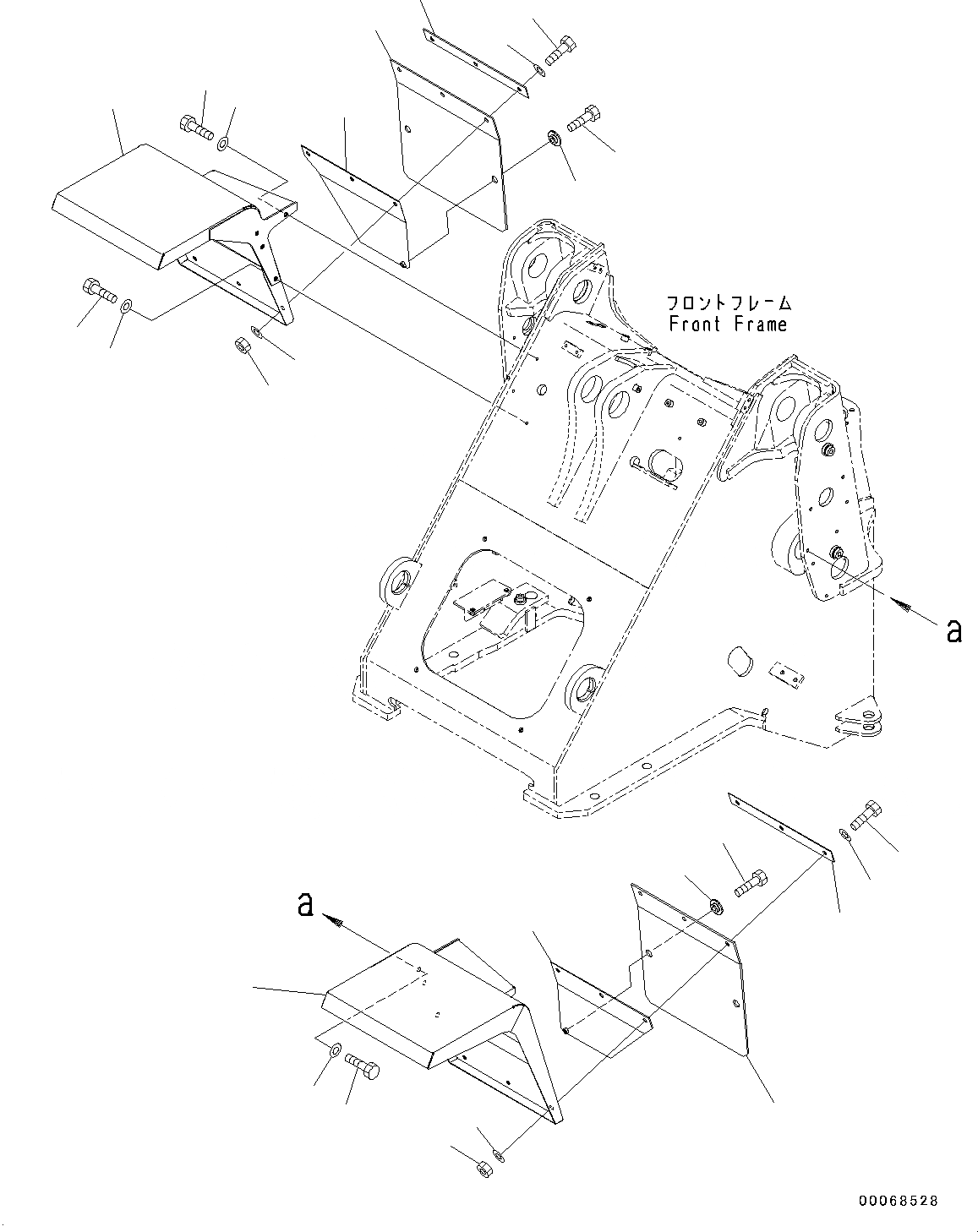 フロントフレーム
Front Frame

a

a

00068528