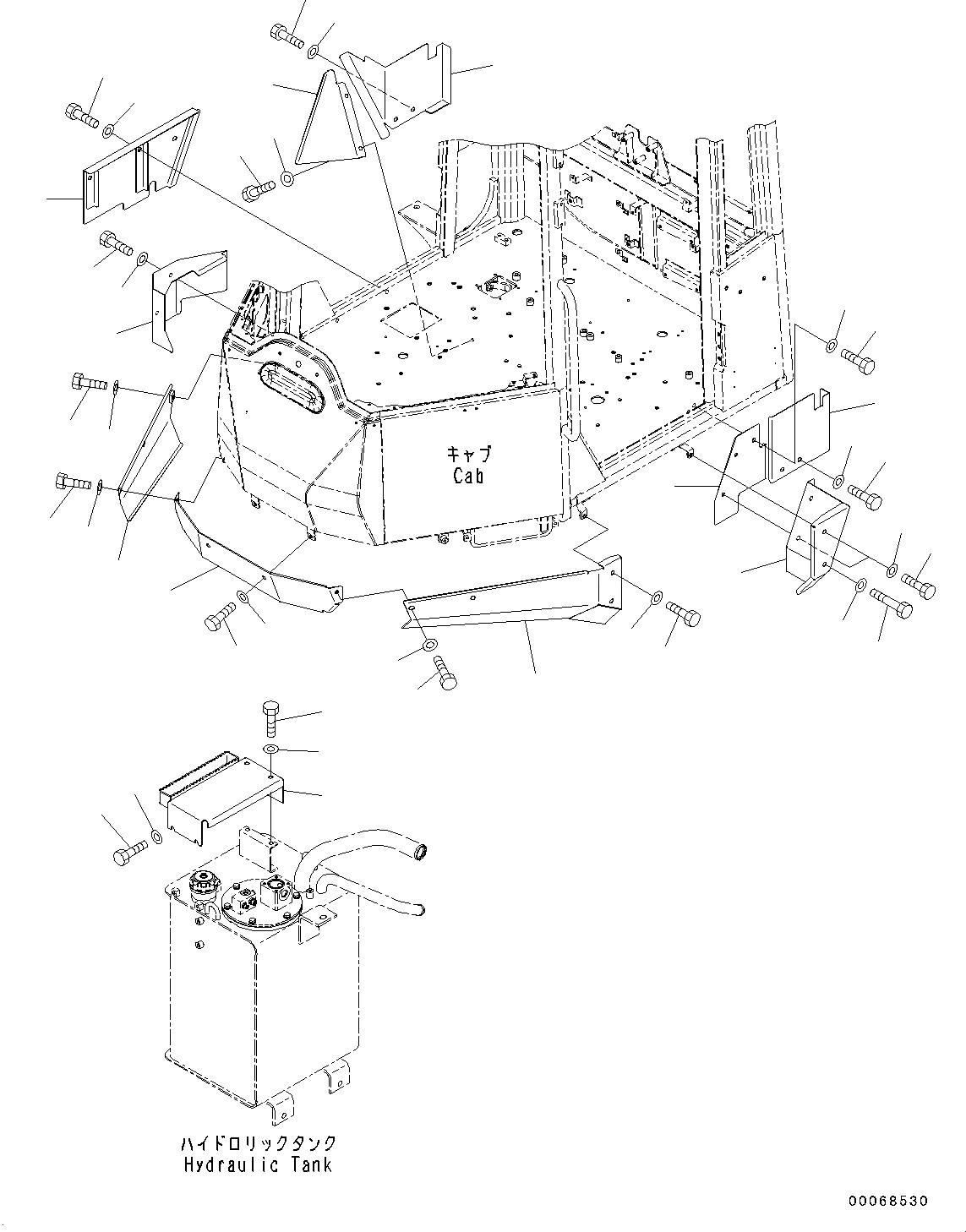 キャブ
Cab

ハイドロリックタンク
Hydraulic Tank

00068530