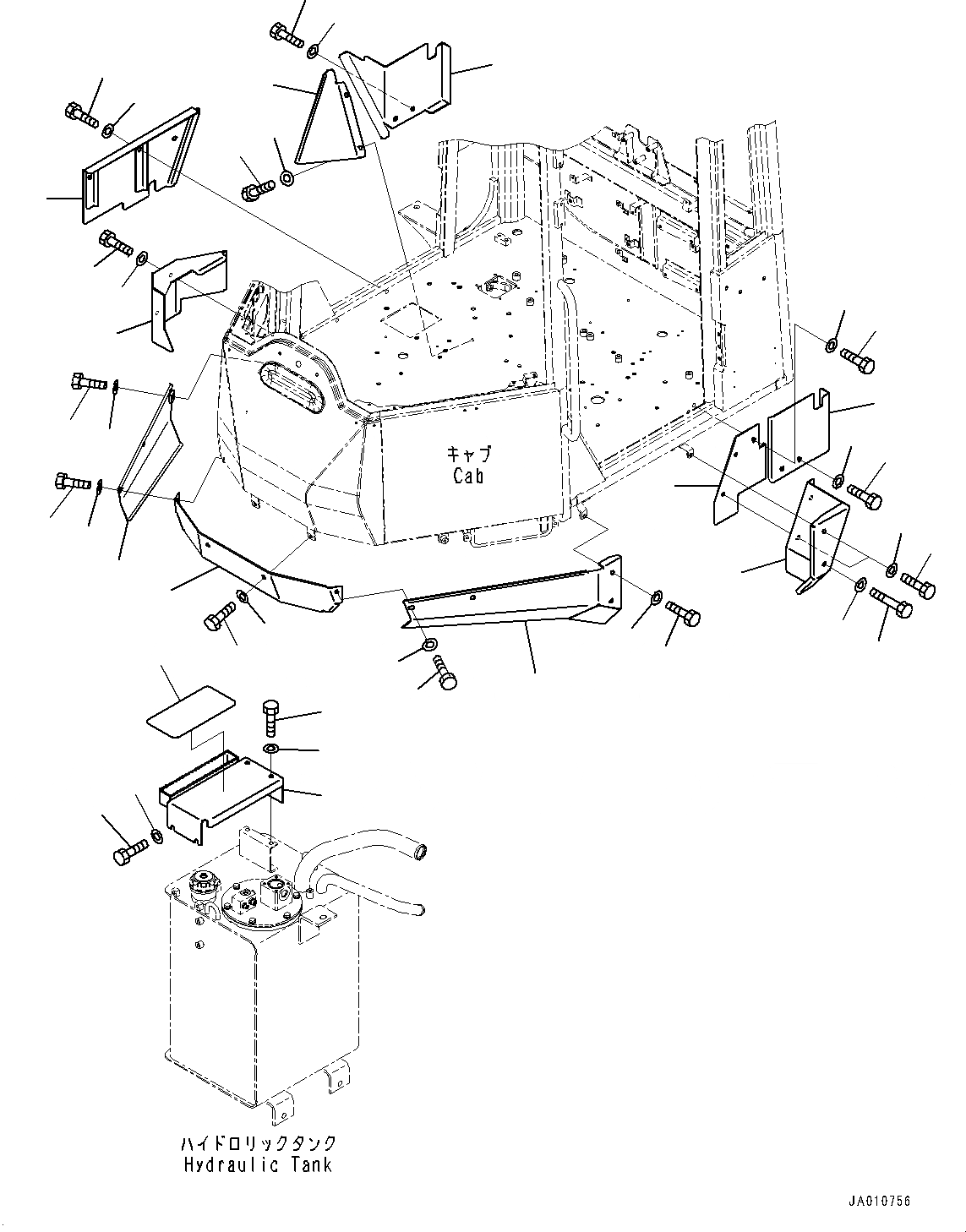 キャブ
Cab

ハイドロリックタンク
Hydraulic Tank

JA010756