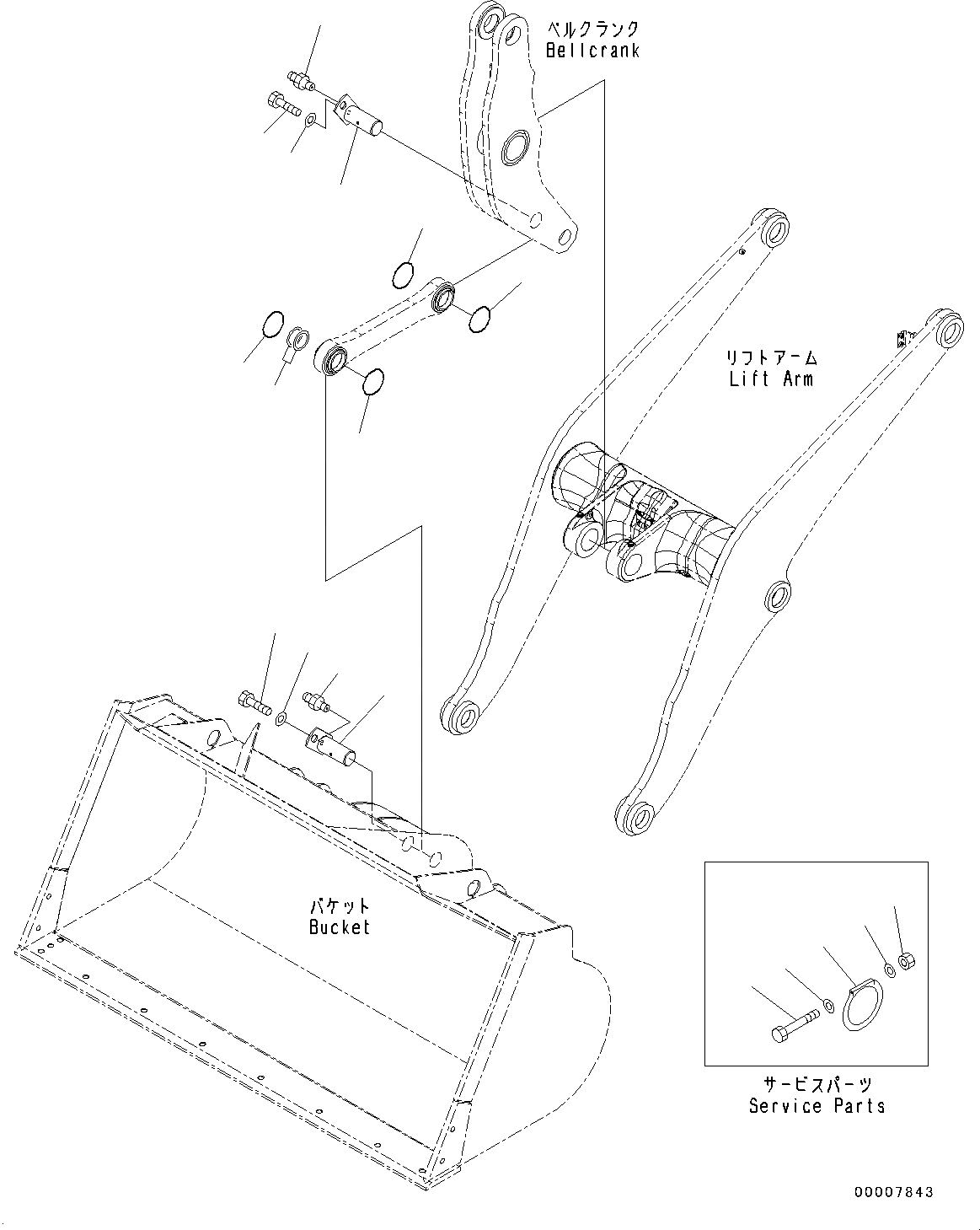 ベルクランク
Bellcrank

リフトアーム
Lift Arm

バケット
Bucket

サービスパーツ
Service Parts

00007843