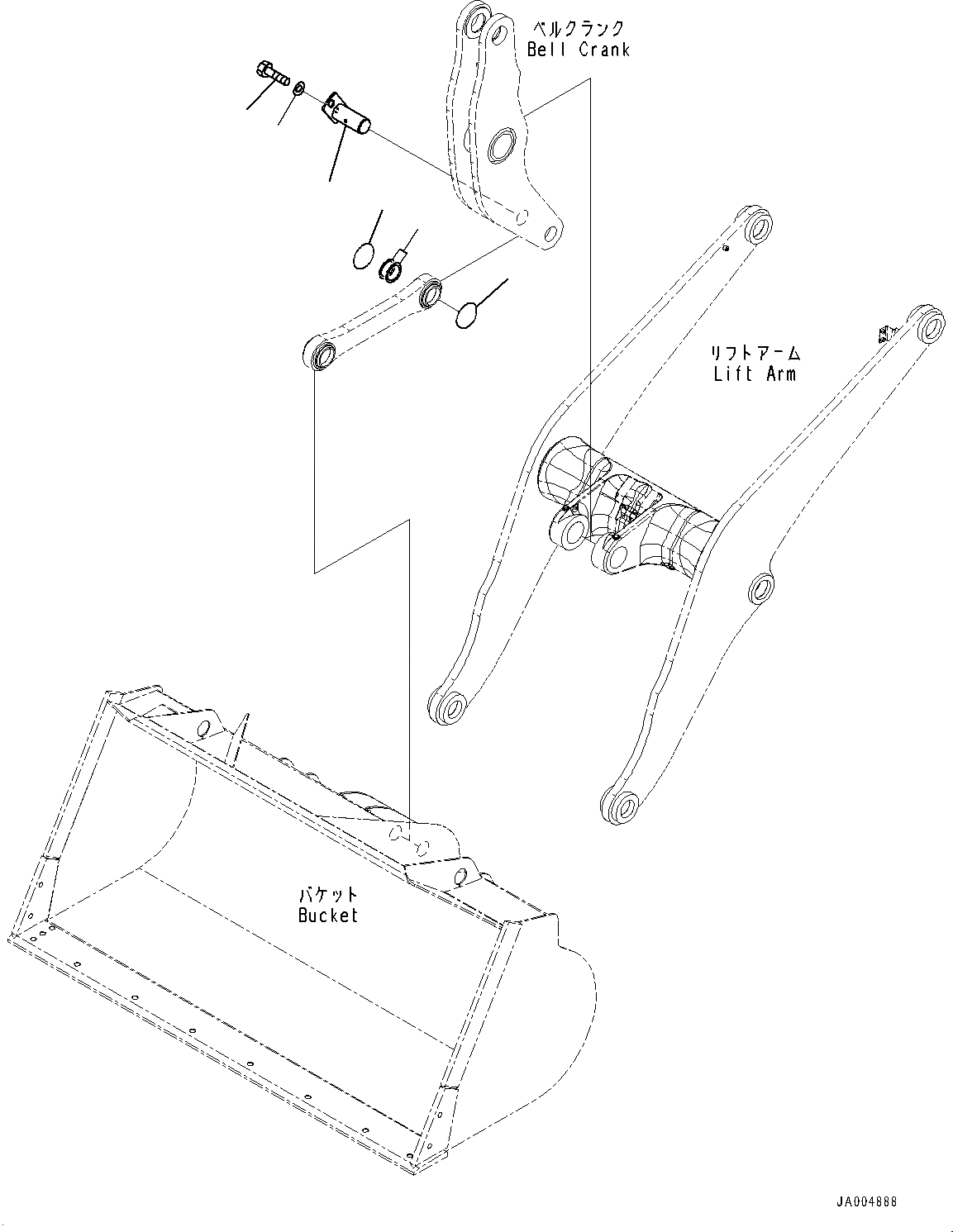 ベルクランク
Bell Crank

リフトアーム
Lift Arm

バケット
Bucket

JA004888