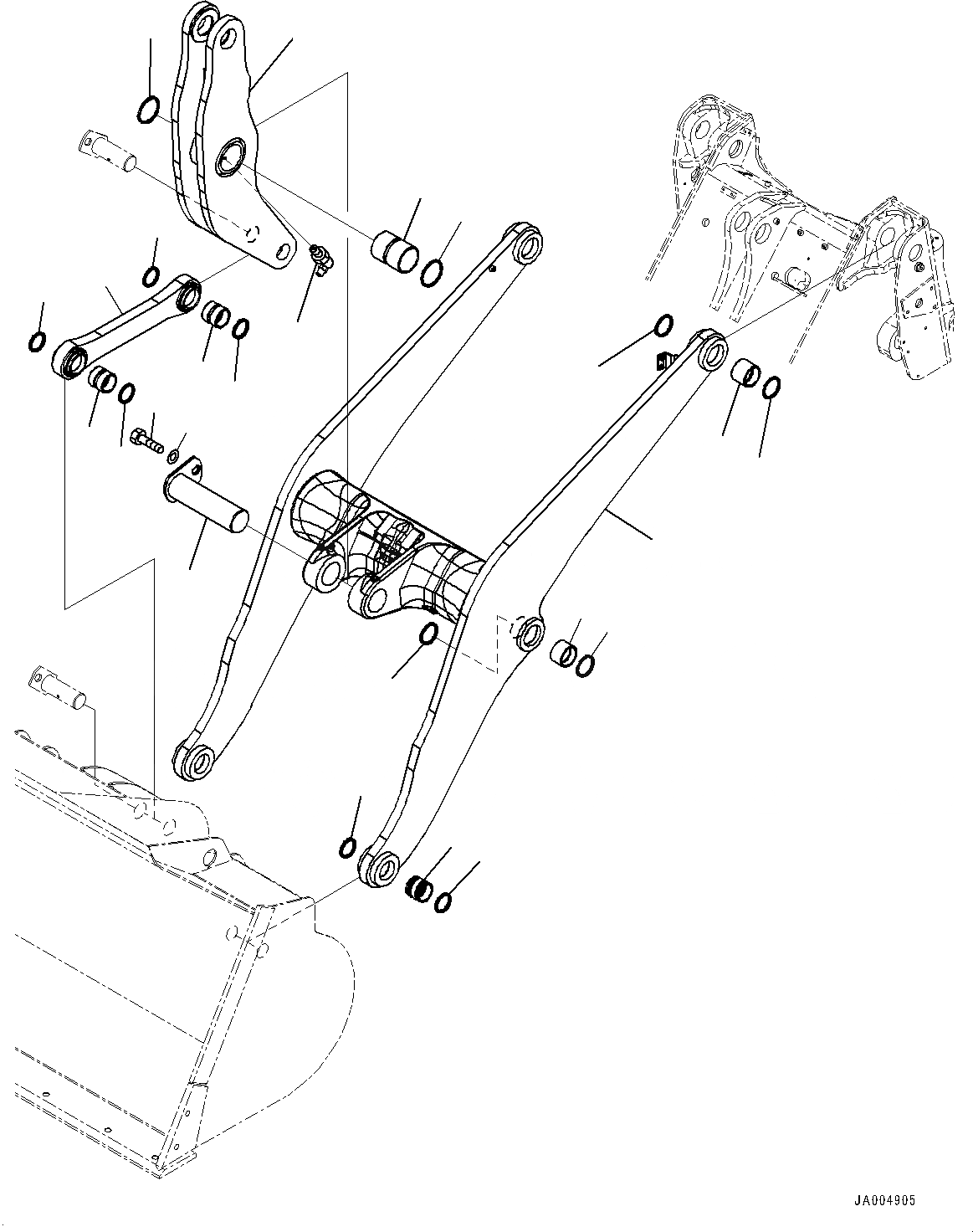 JA004905