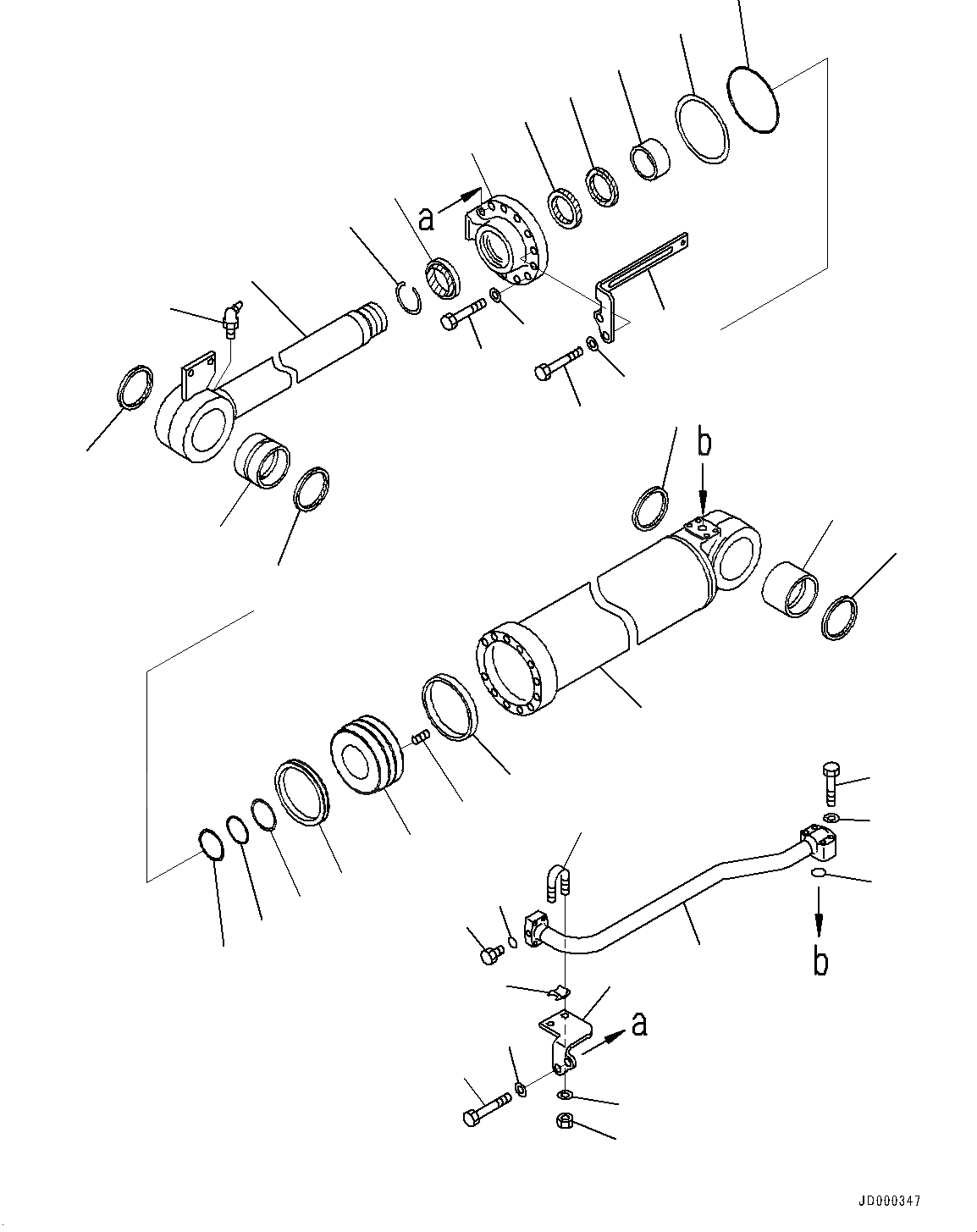 a

b

b

a

JD000347