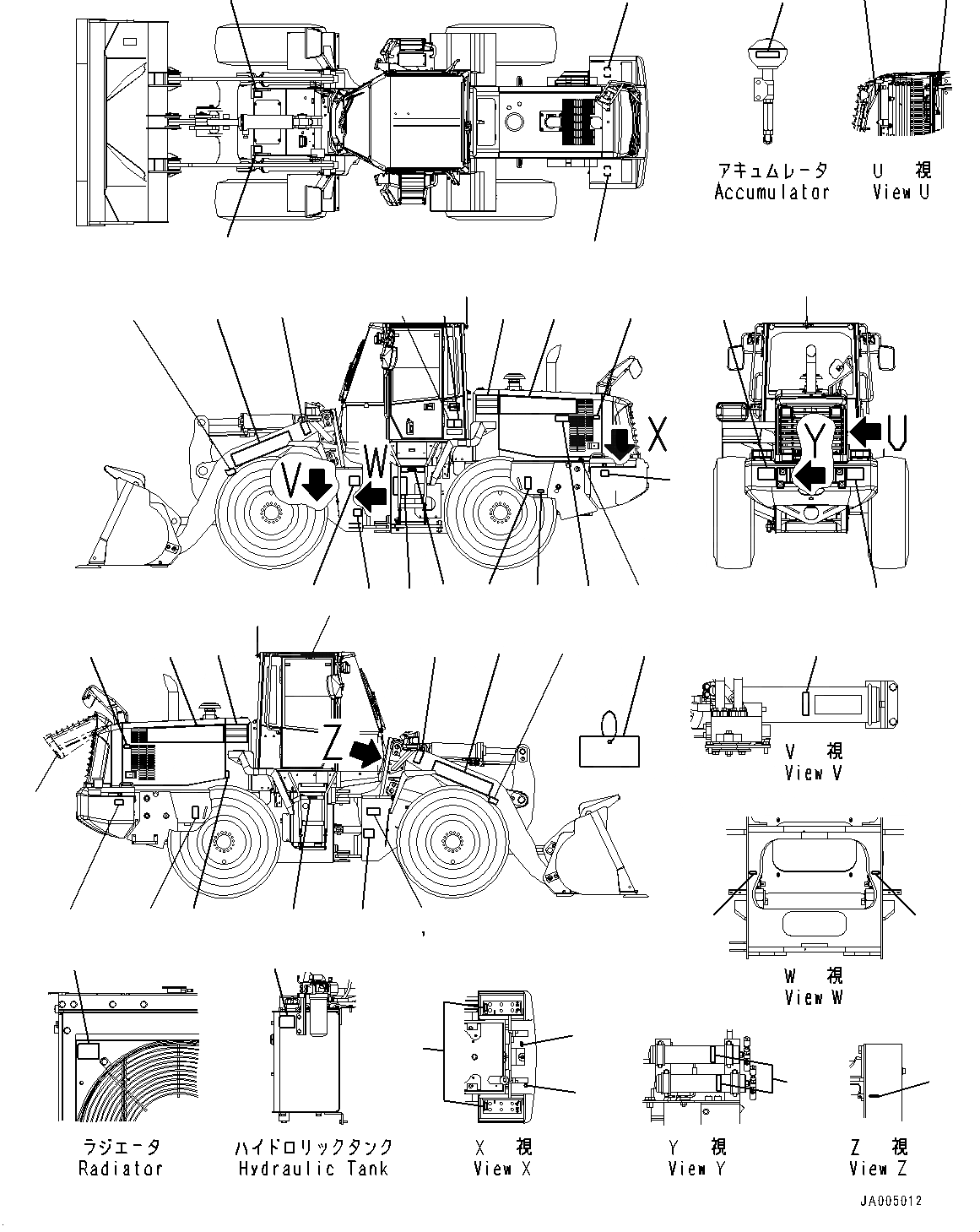 アキュムレータ
Accumulator

U 視
View U

X

V

W

Y

U

Z

V 視
View V

W 視
View W

ラジエータ
Radiator

ハイドロリックタンク
Hydraulic Tank

X 視
View X

Y 視
View Y

Z 視
View Z

JA005012