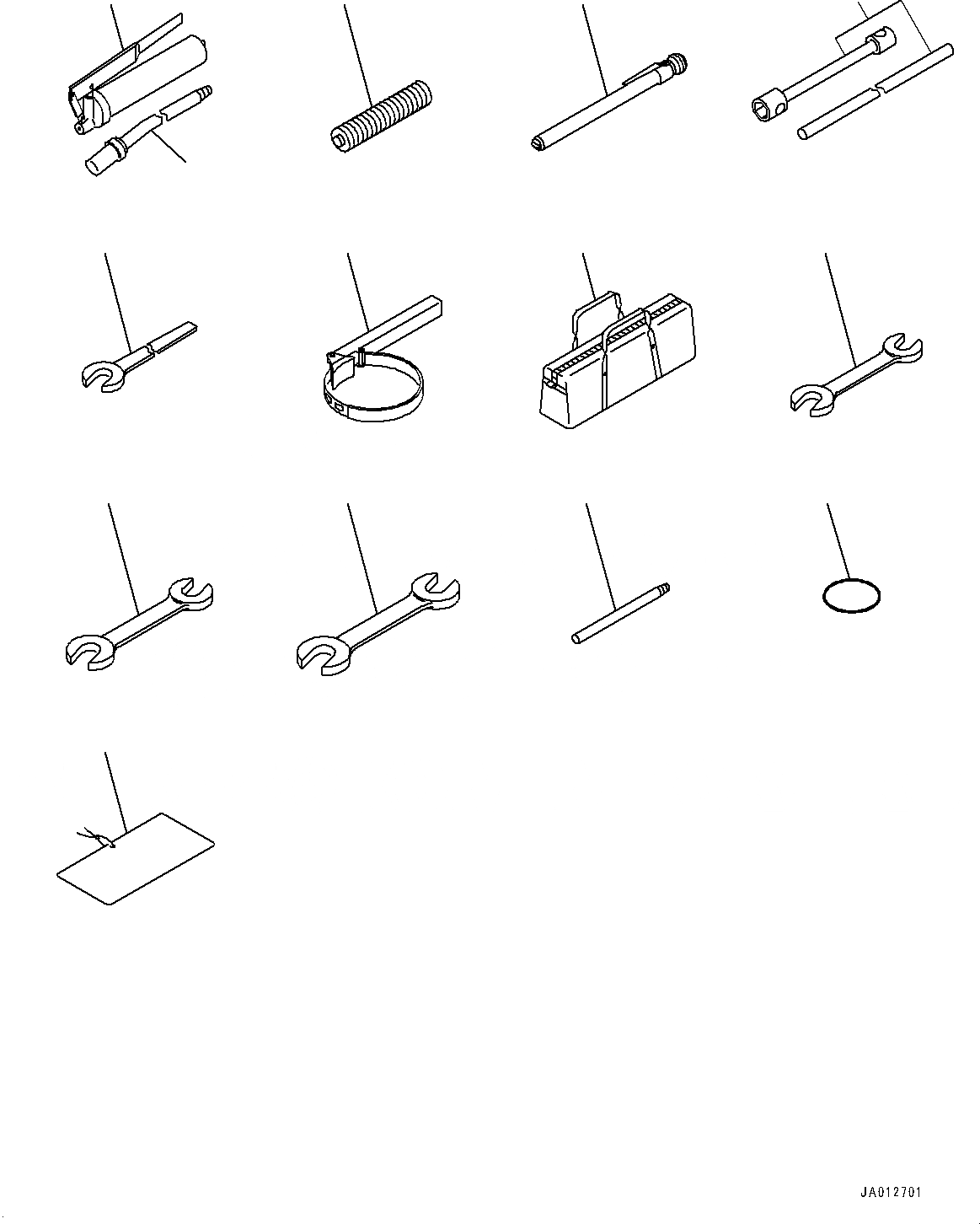 JA012701