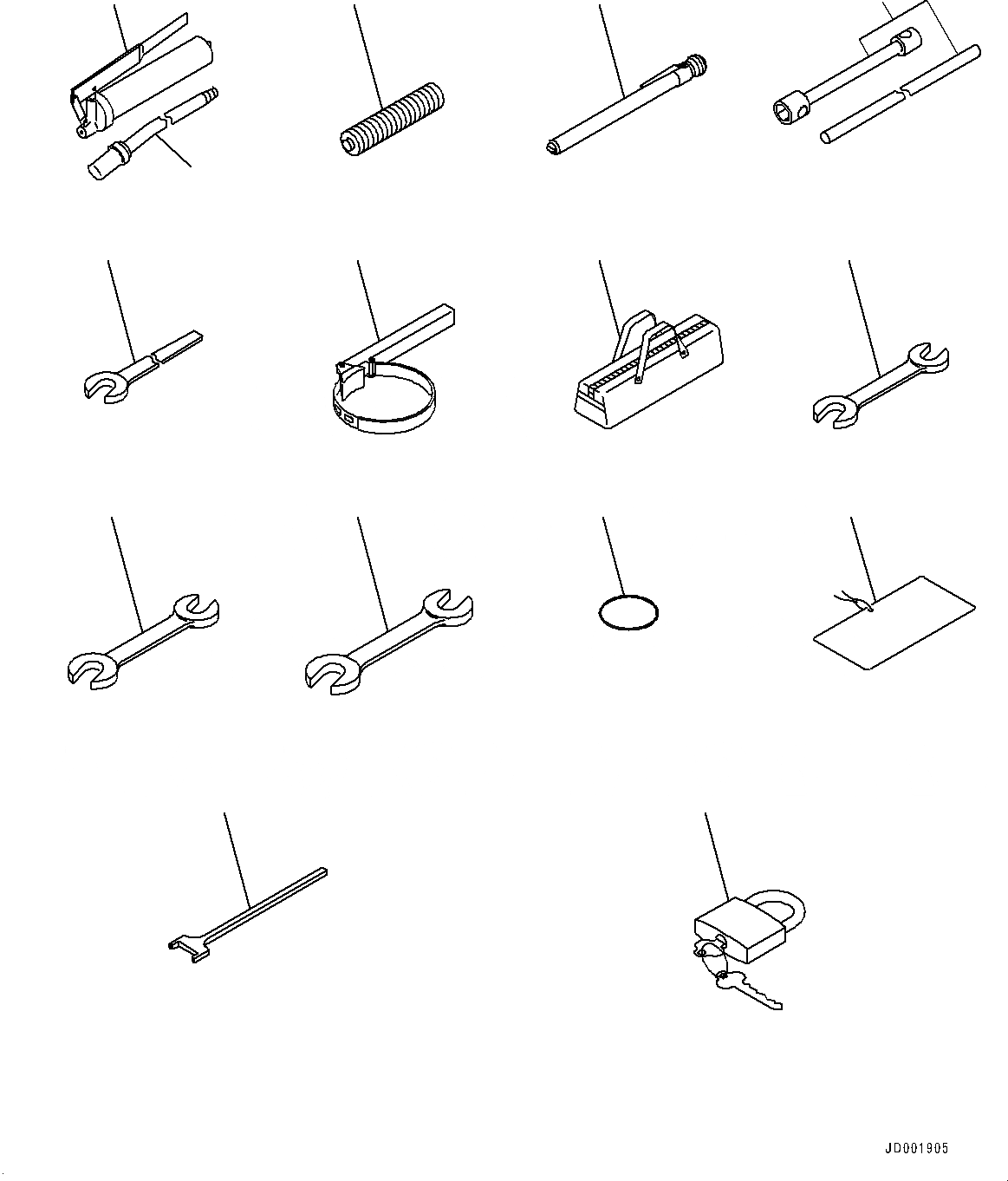 JD001905