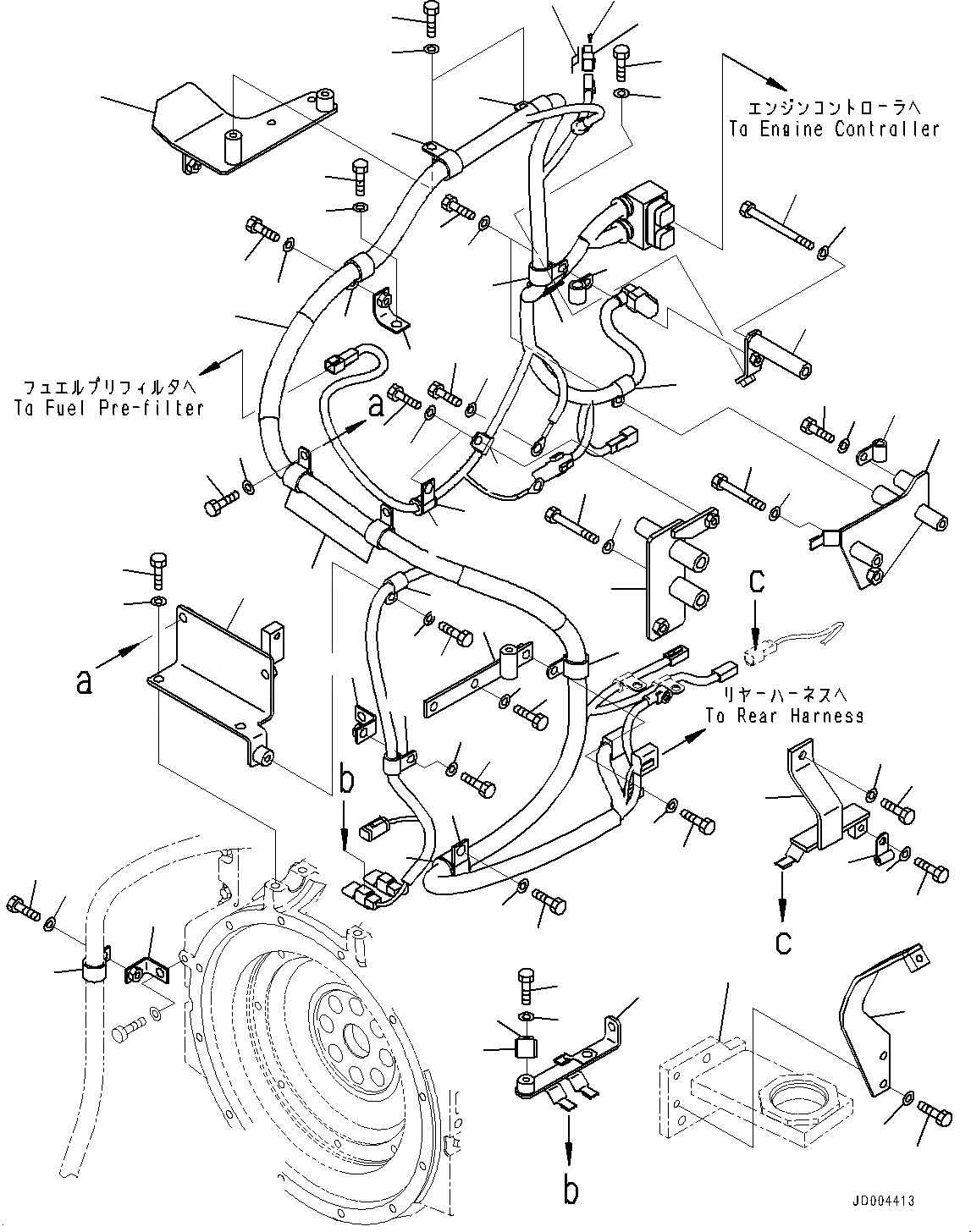 エンジンコントローラへ
To Engine Controller

フュエルプリフィルタへ
To Fuel Pre-filter

a

a

c

リヤーハーネスへ
To Rear Harness

b

c

b

JD004413