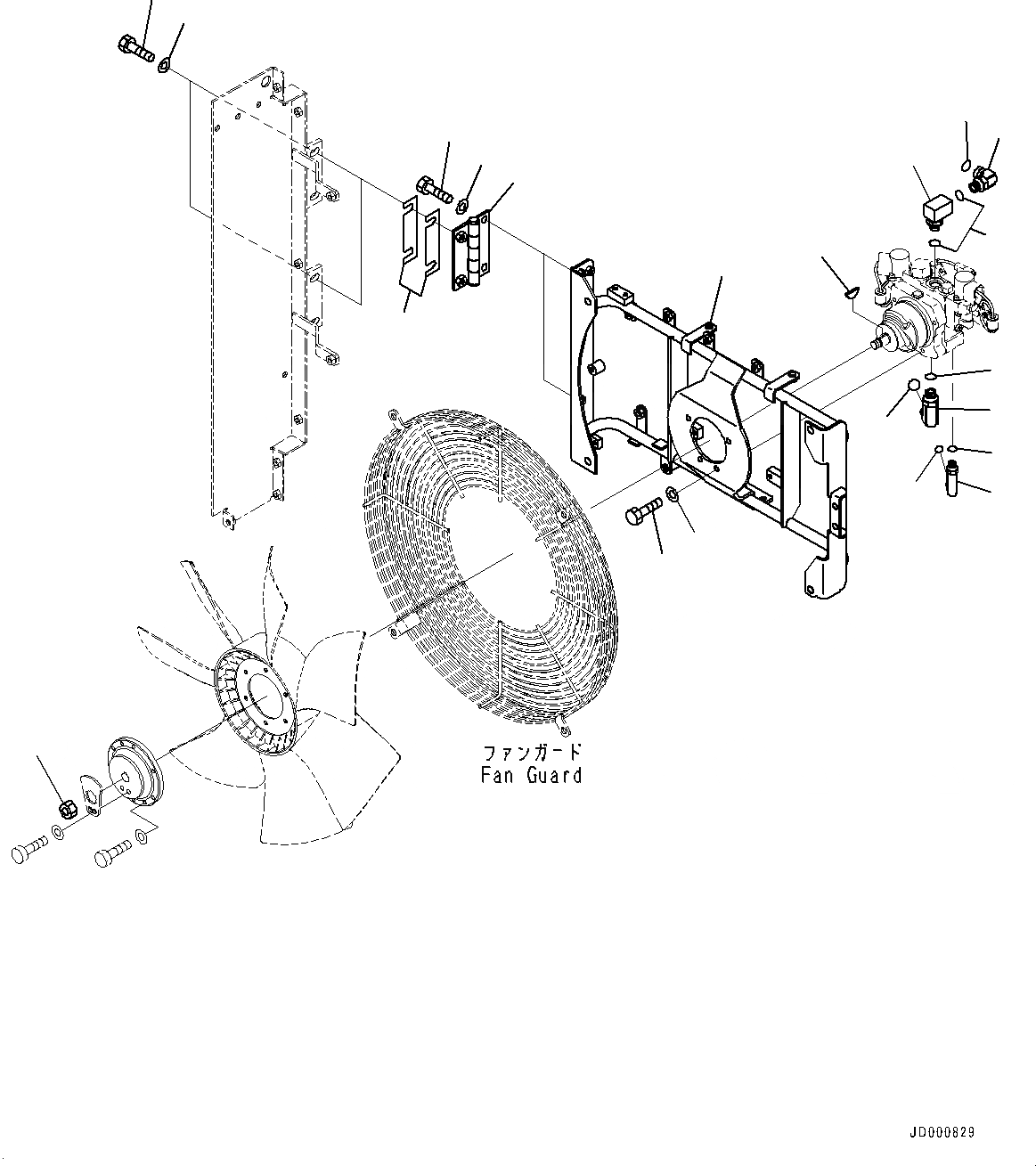 ファンガード
Fan Guard

JD000829