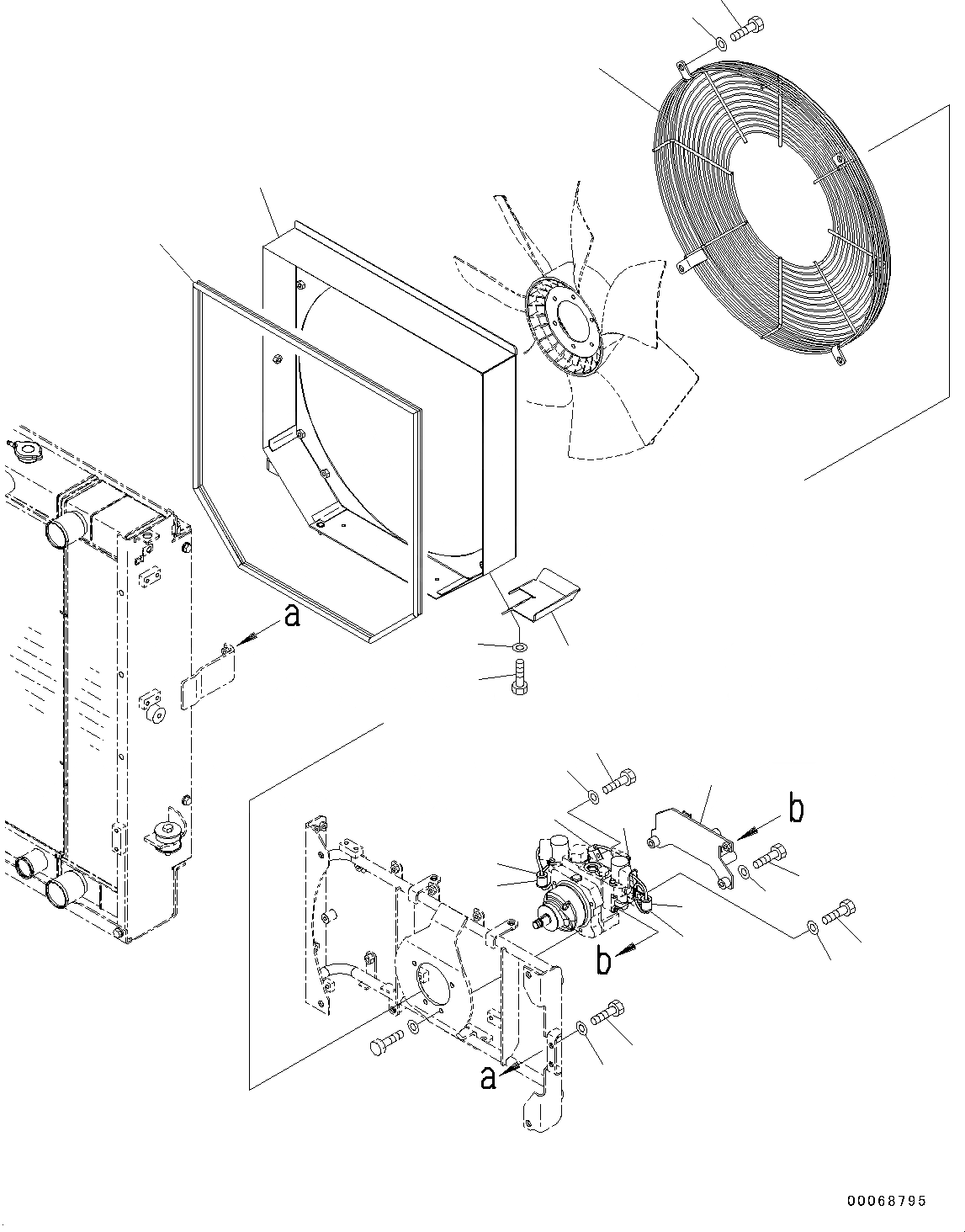 a

b

b

a

00068795