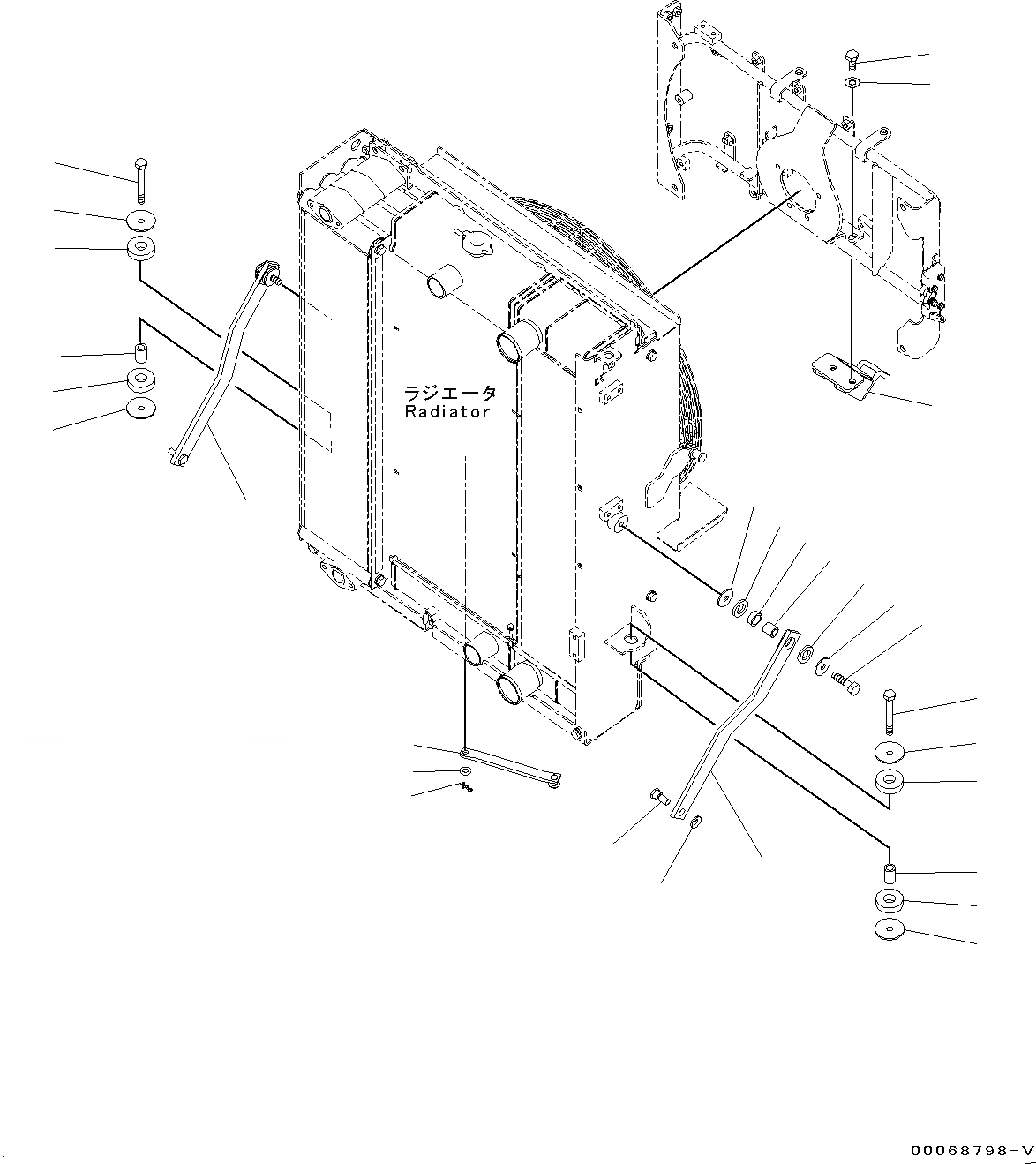 ラジエータ
Radiator

00068798-V