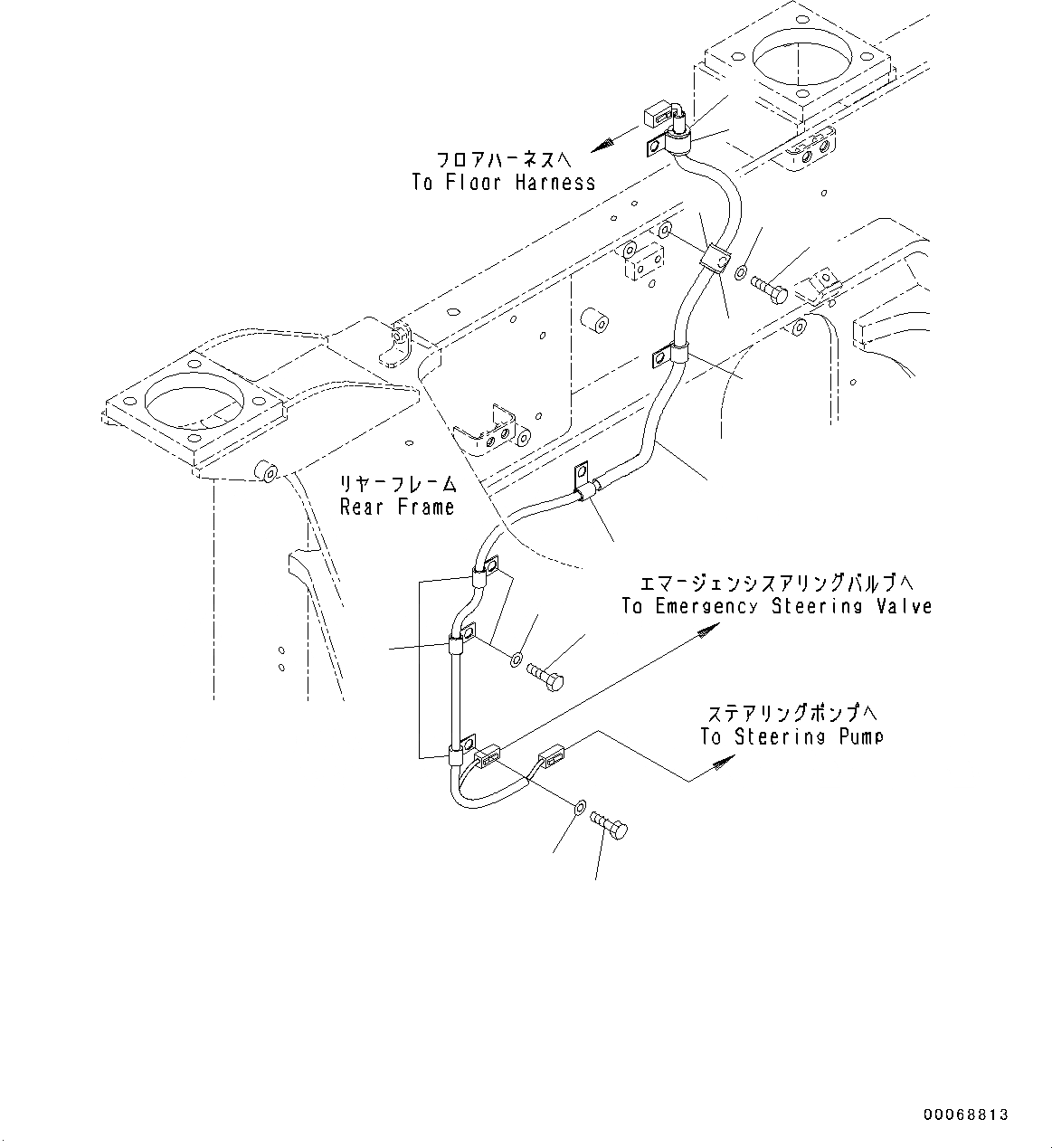 フロアハーネスへ
To Floor Harness

リヤーフレーム
Rear Frame

エマージェンシステアリングバルブへ
To Emergency Steering Valve

ステアリングポンプへ
To Steering Pump

00068813