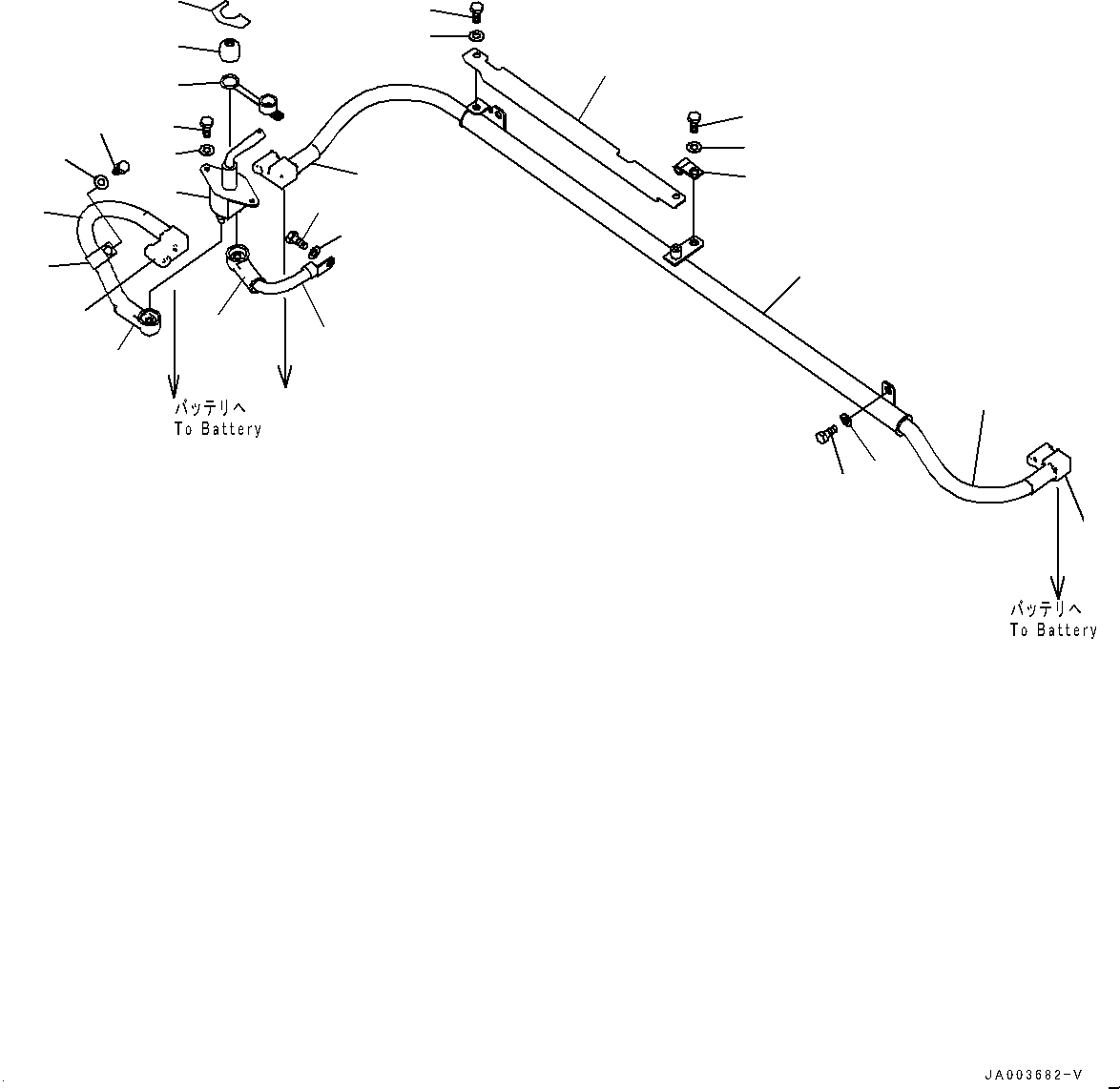 バッテリへ
To Battery

バッテリへ
To Battery

JA003682-V