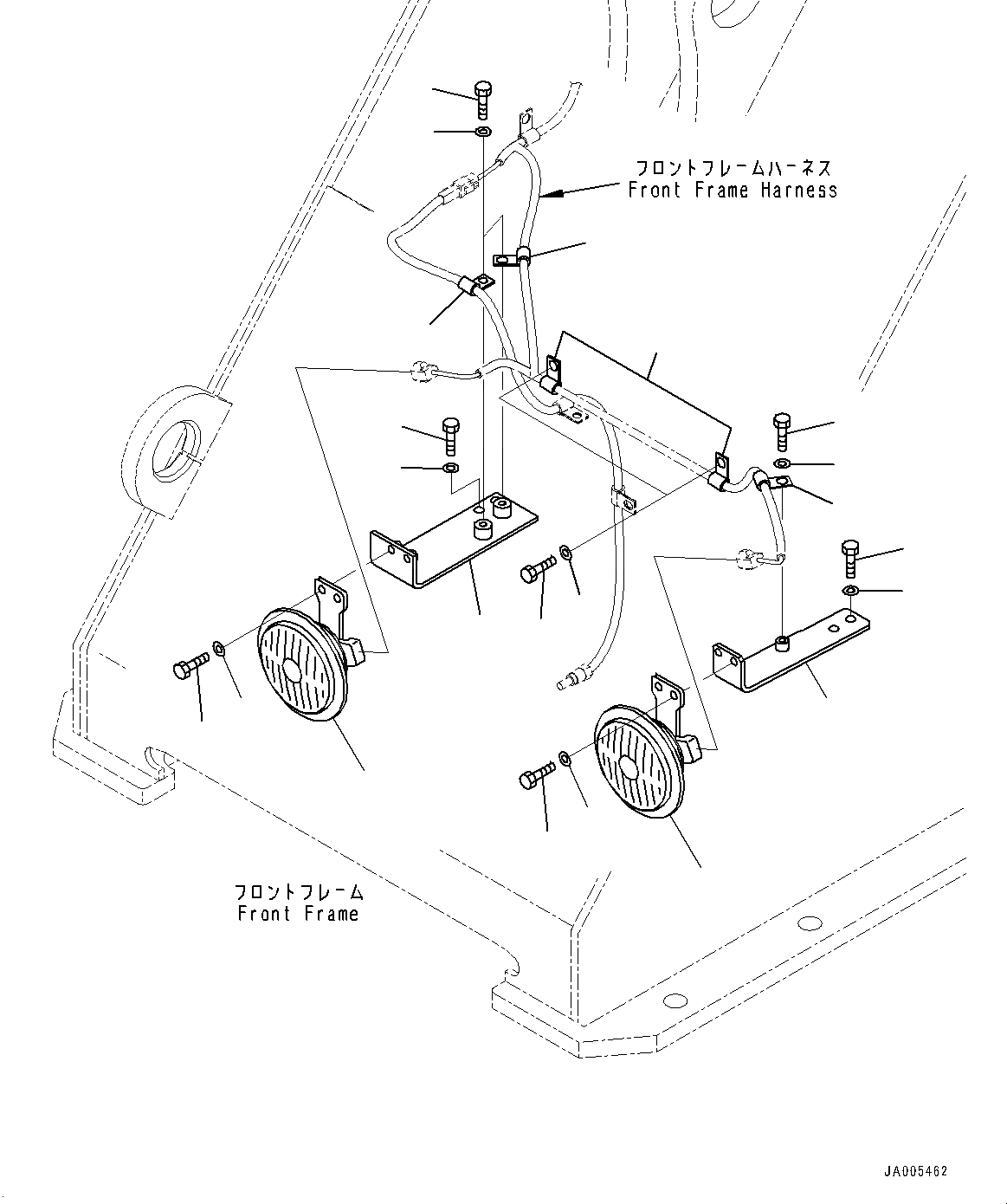 フロントフレームハーネス
Front Frame Harness

フロントフレーム
Front Frame

JA005462