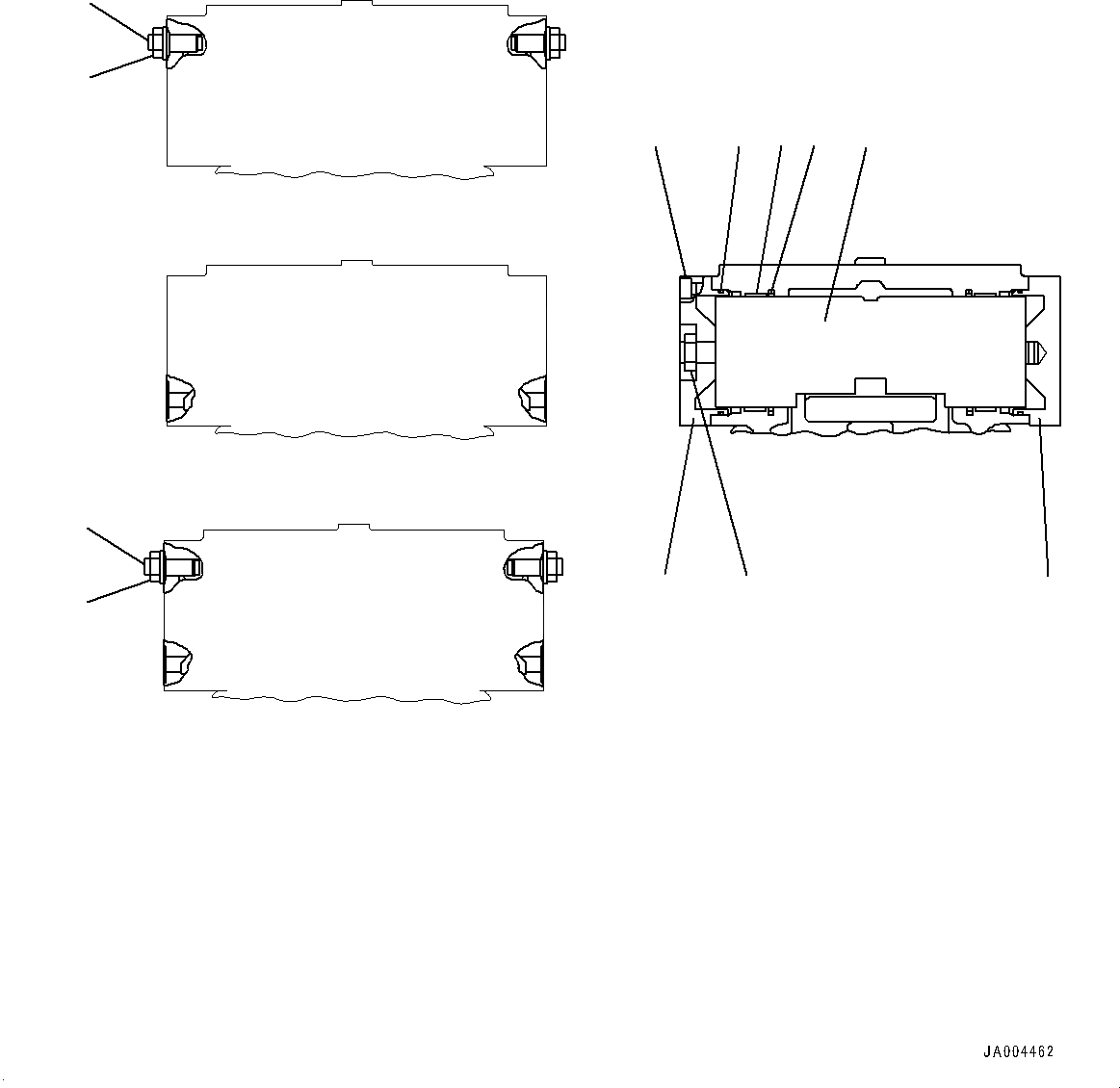 JA004462