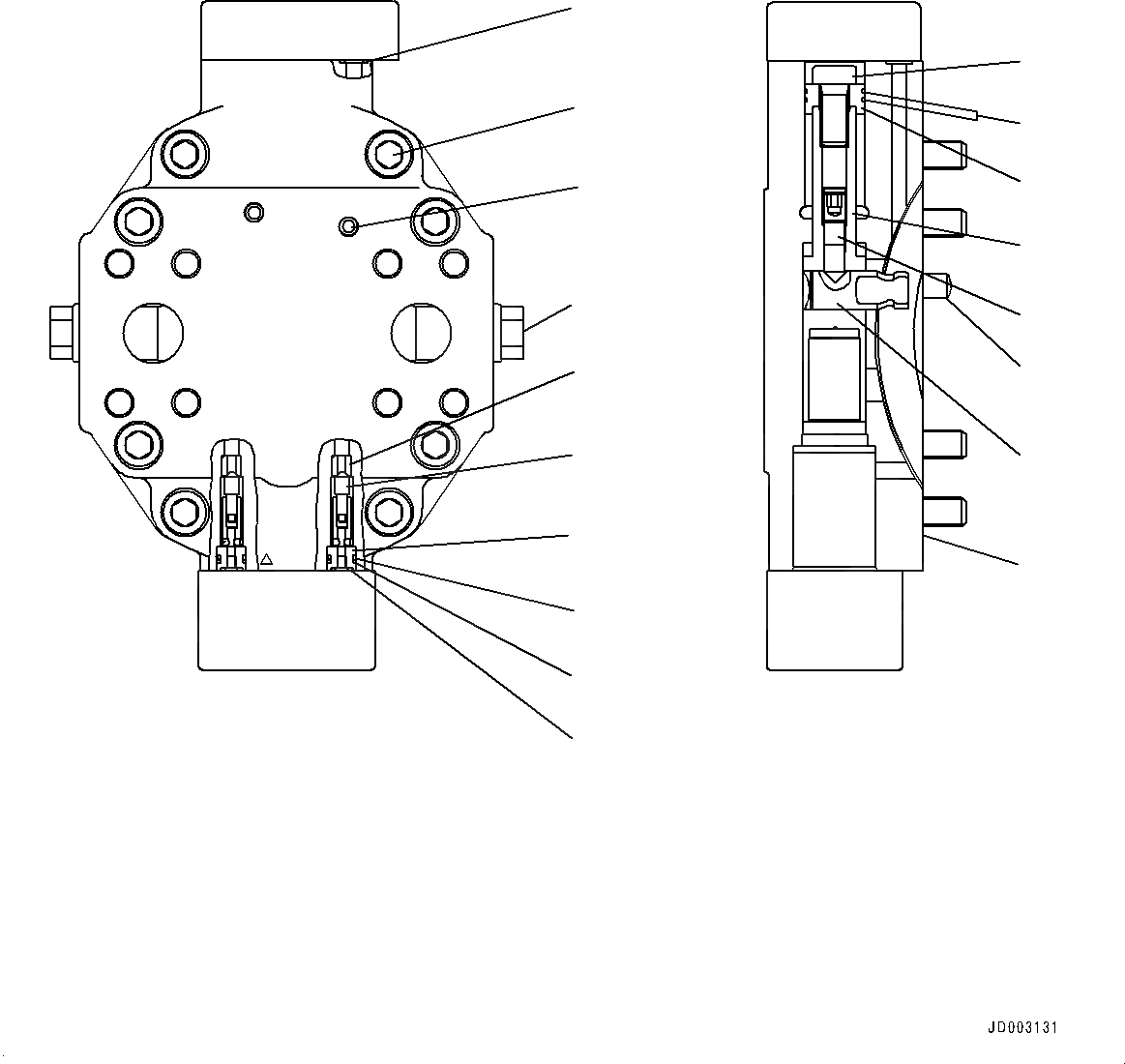 JD003131