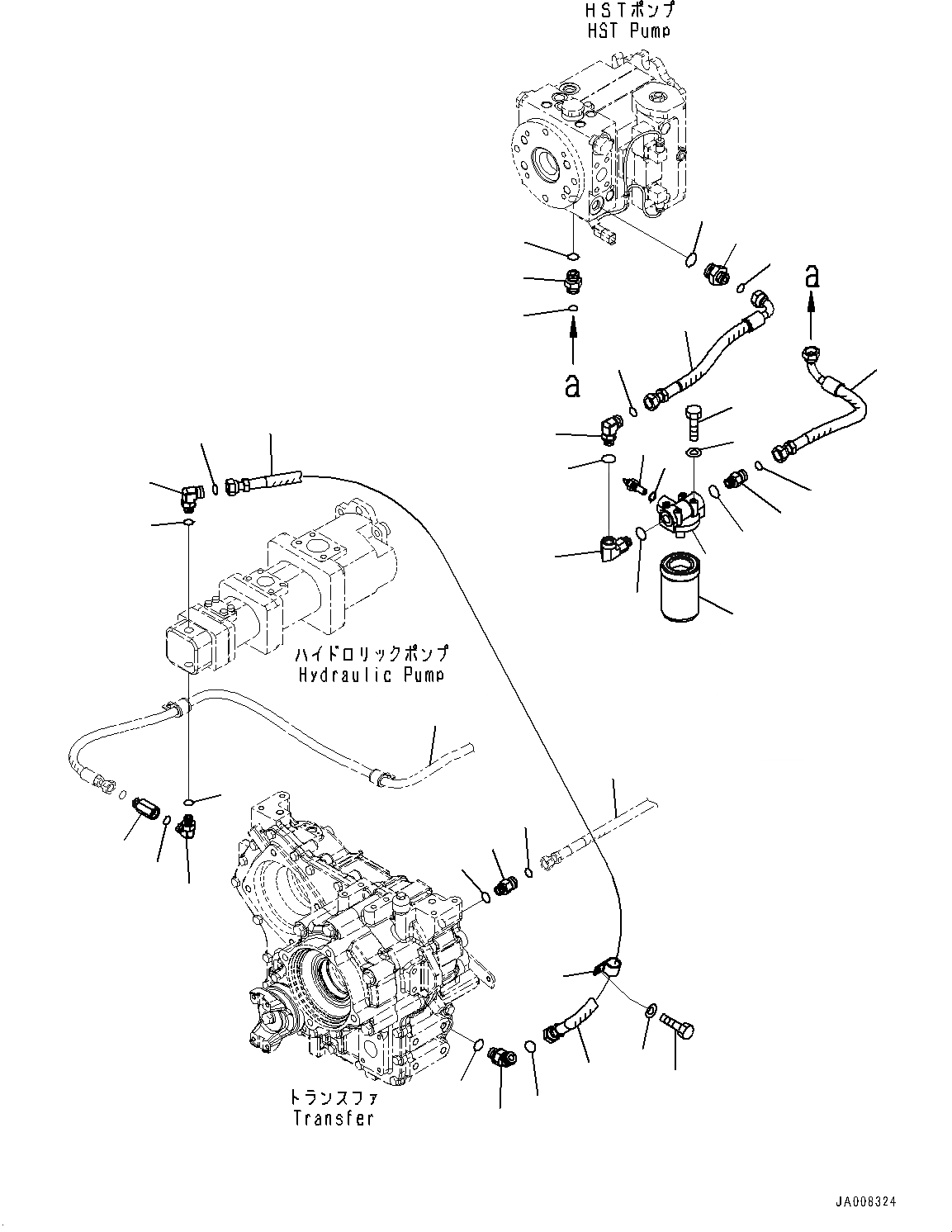 HSTポンプ
HST Pump

a

a

ハイドロリックポンプ
Hydraulic Pump

トランスファ
Transfer

JA008324