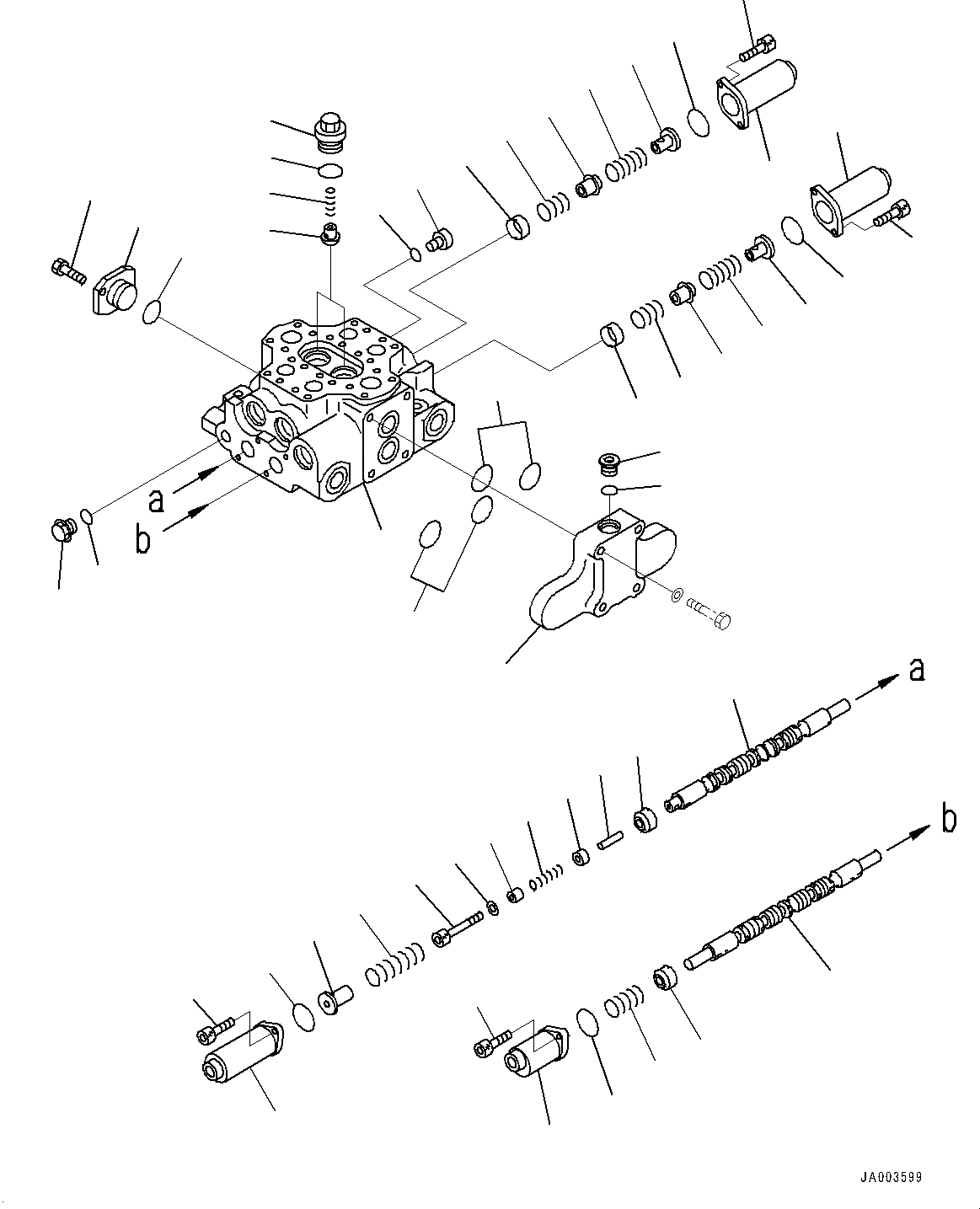 a
b
a
b
JA003599