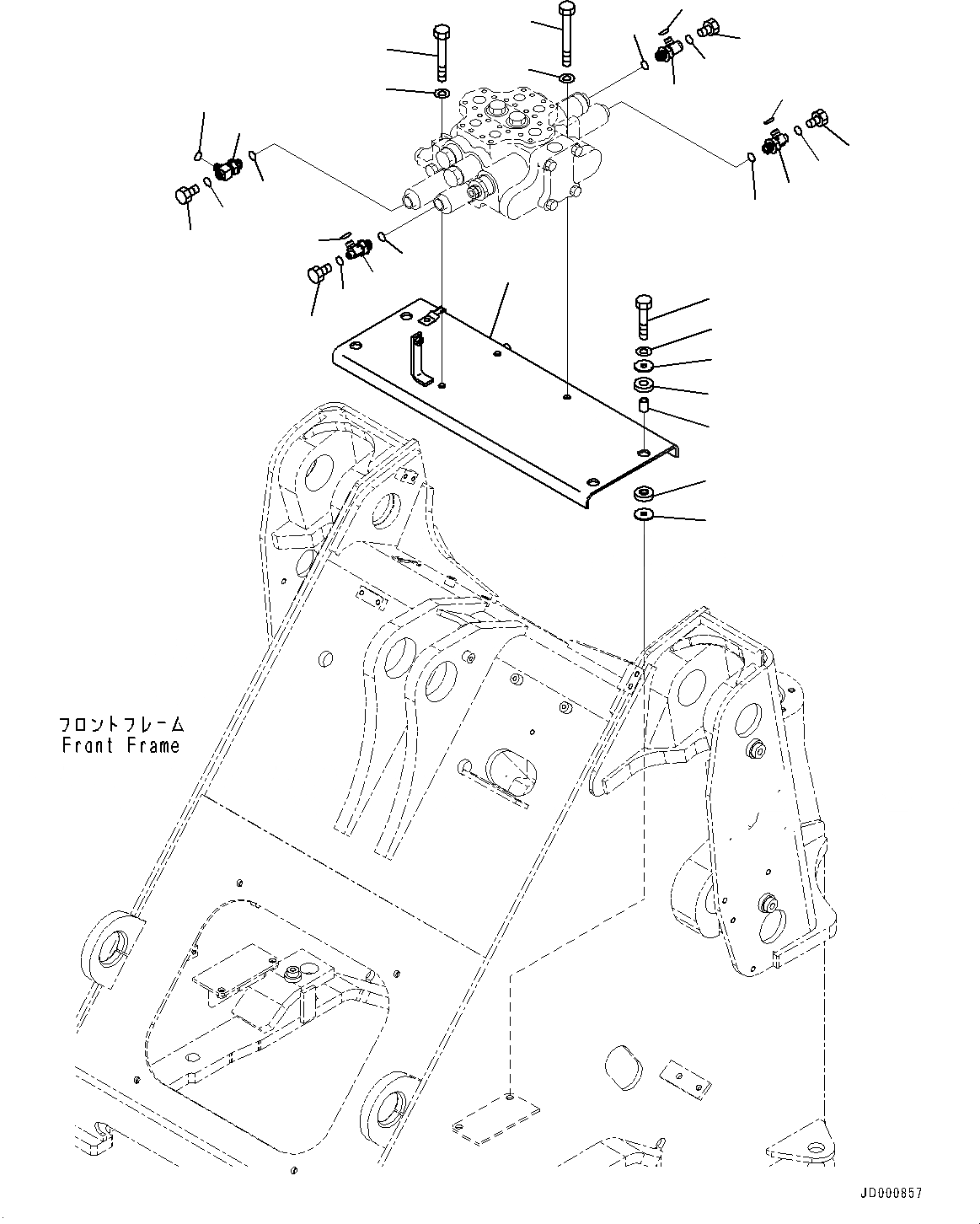 フロントフレーム
Front Frame

JD000857