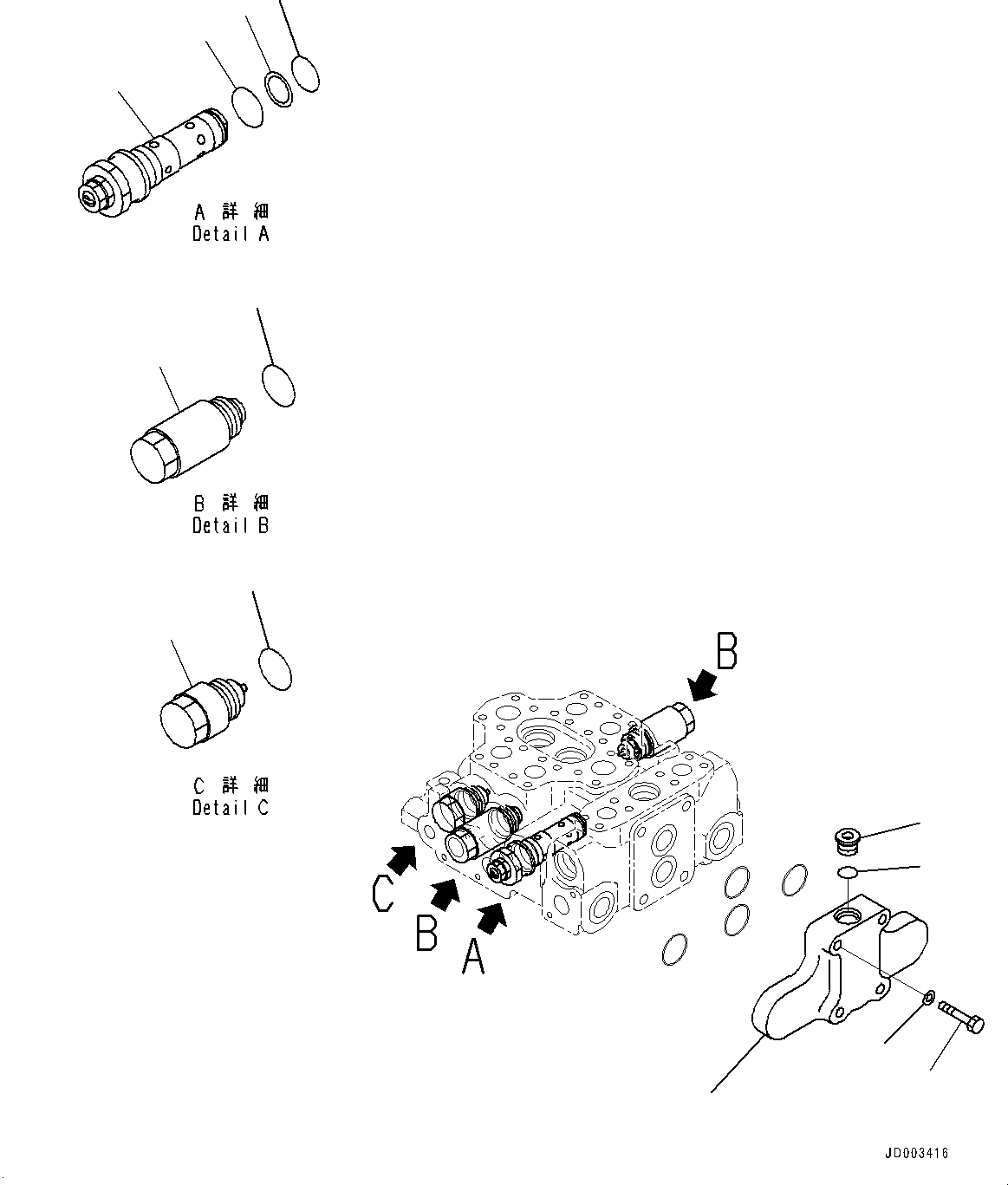 A 詳 細
Detail A

B 詳 細
Detail B

C 詳 細
Detail C

B

C

B

A

JD003416