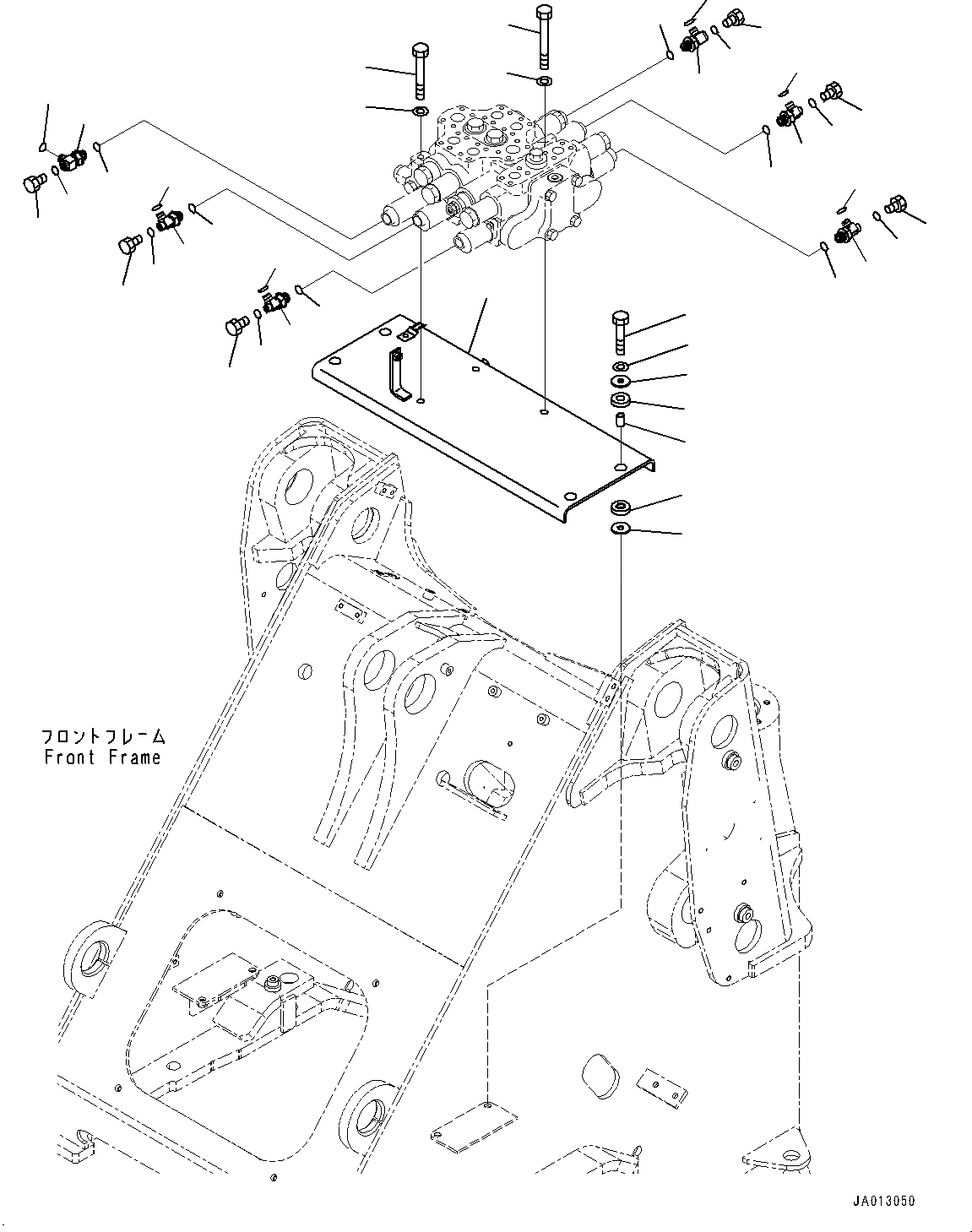 フロントフレーム
Front Frame

JA013050