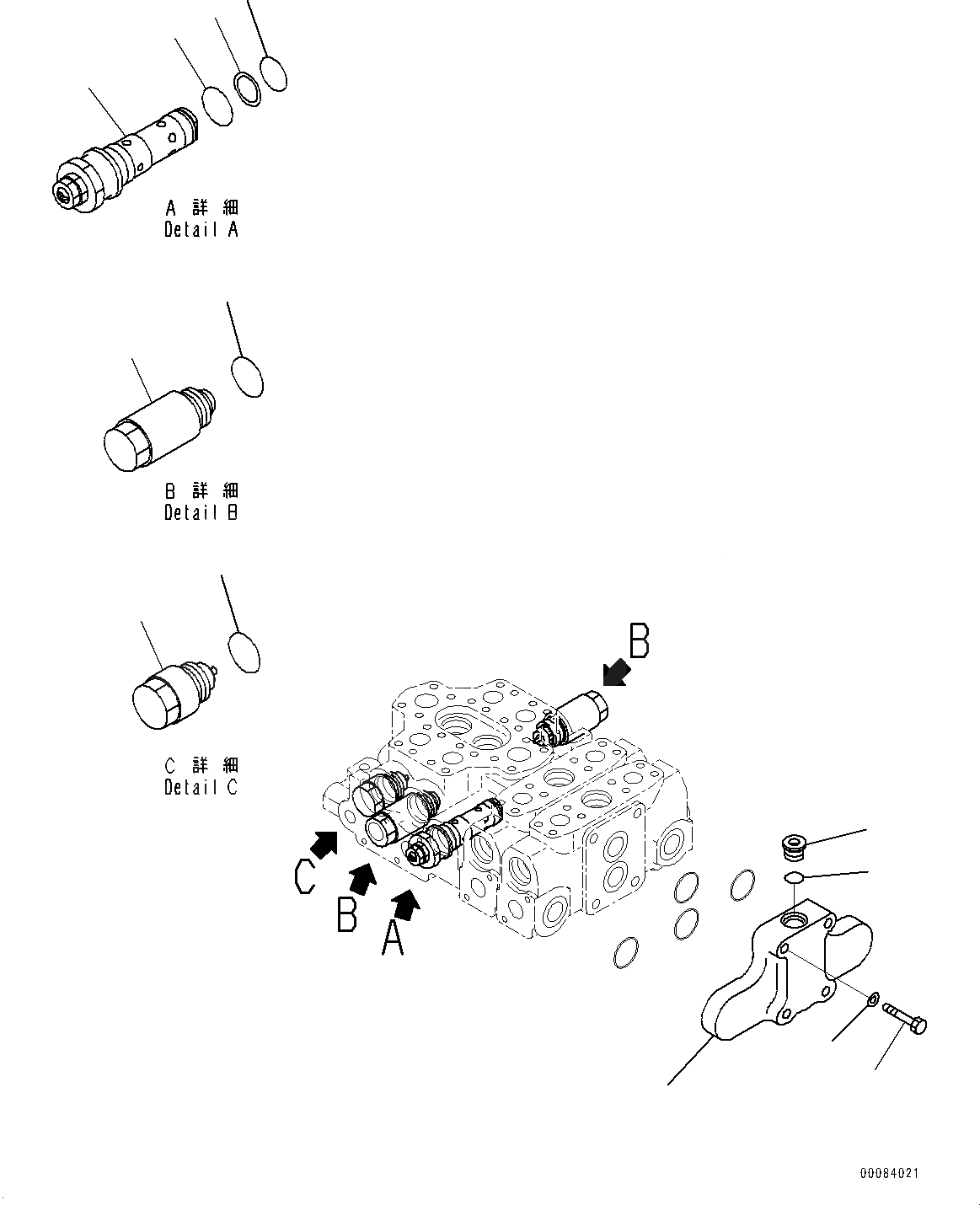 A 詳 細
Detail A

B 詳 細
Detail B

C 詳 細
Detail C

B

C
B
A

00084021