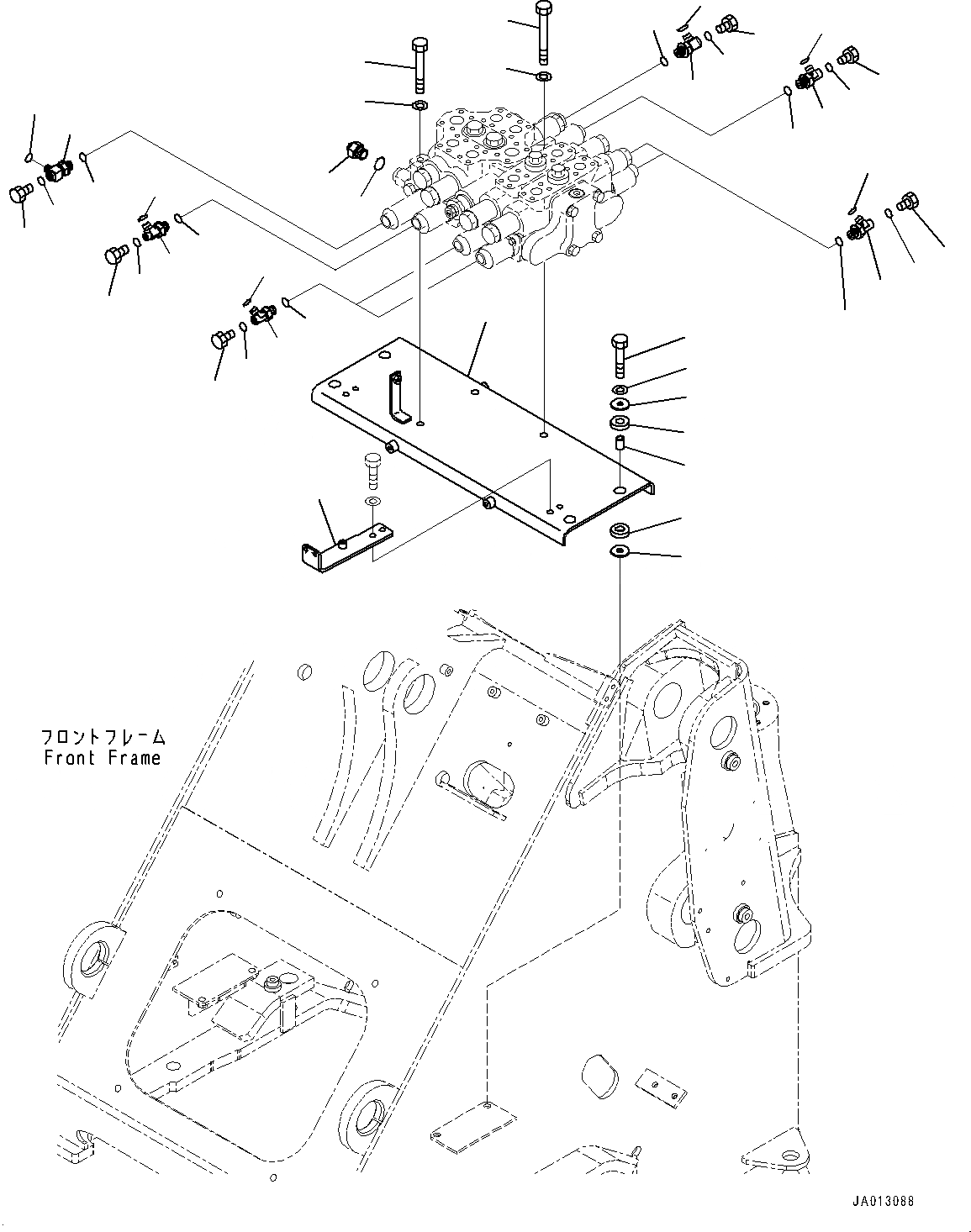 フロントフレーム
Front Frame

JA013088