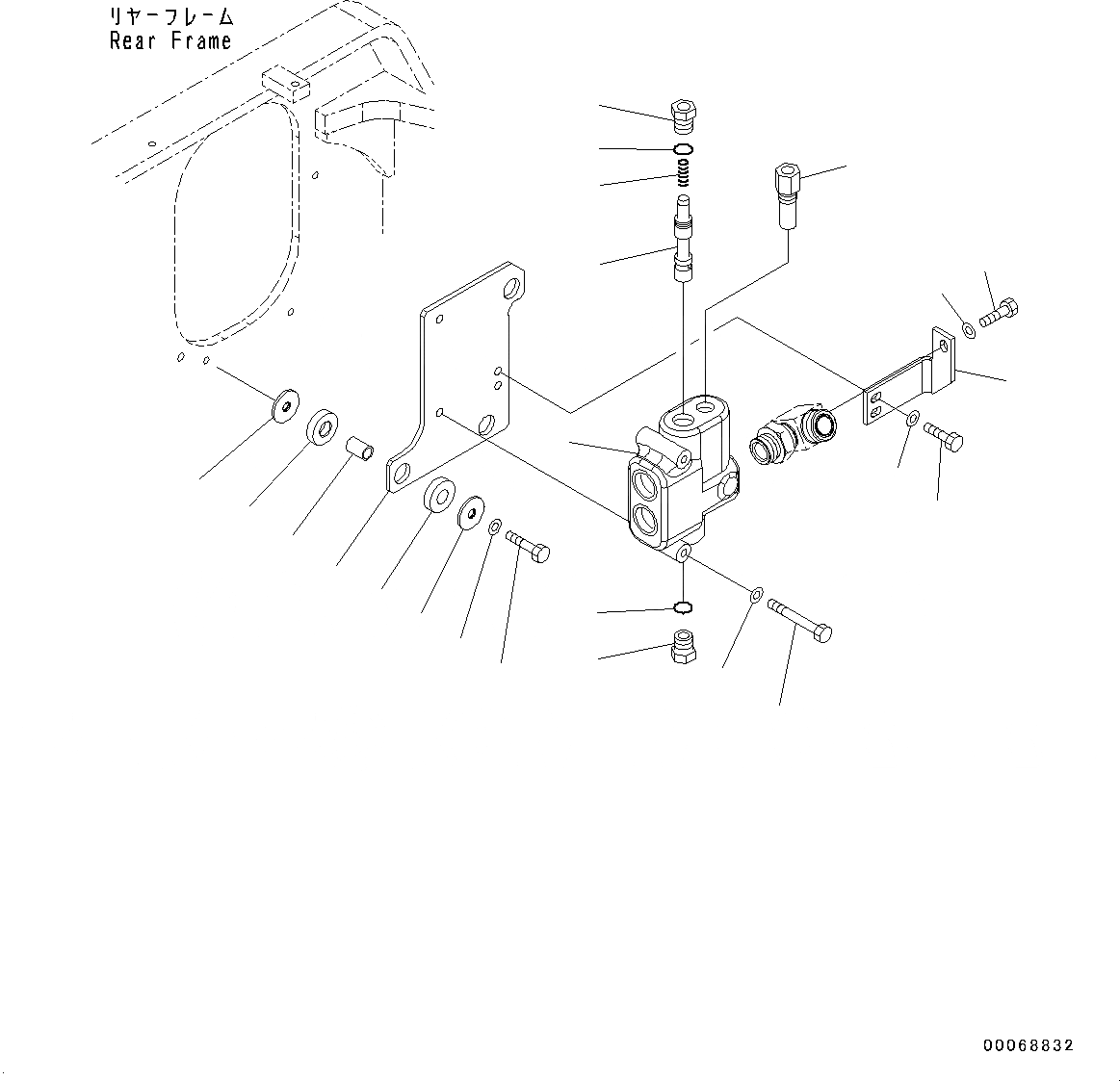 リヤーフレーム
Rear Frame

00068832