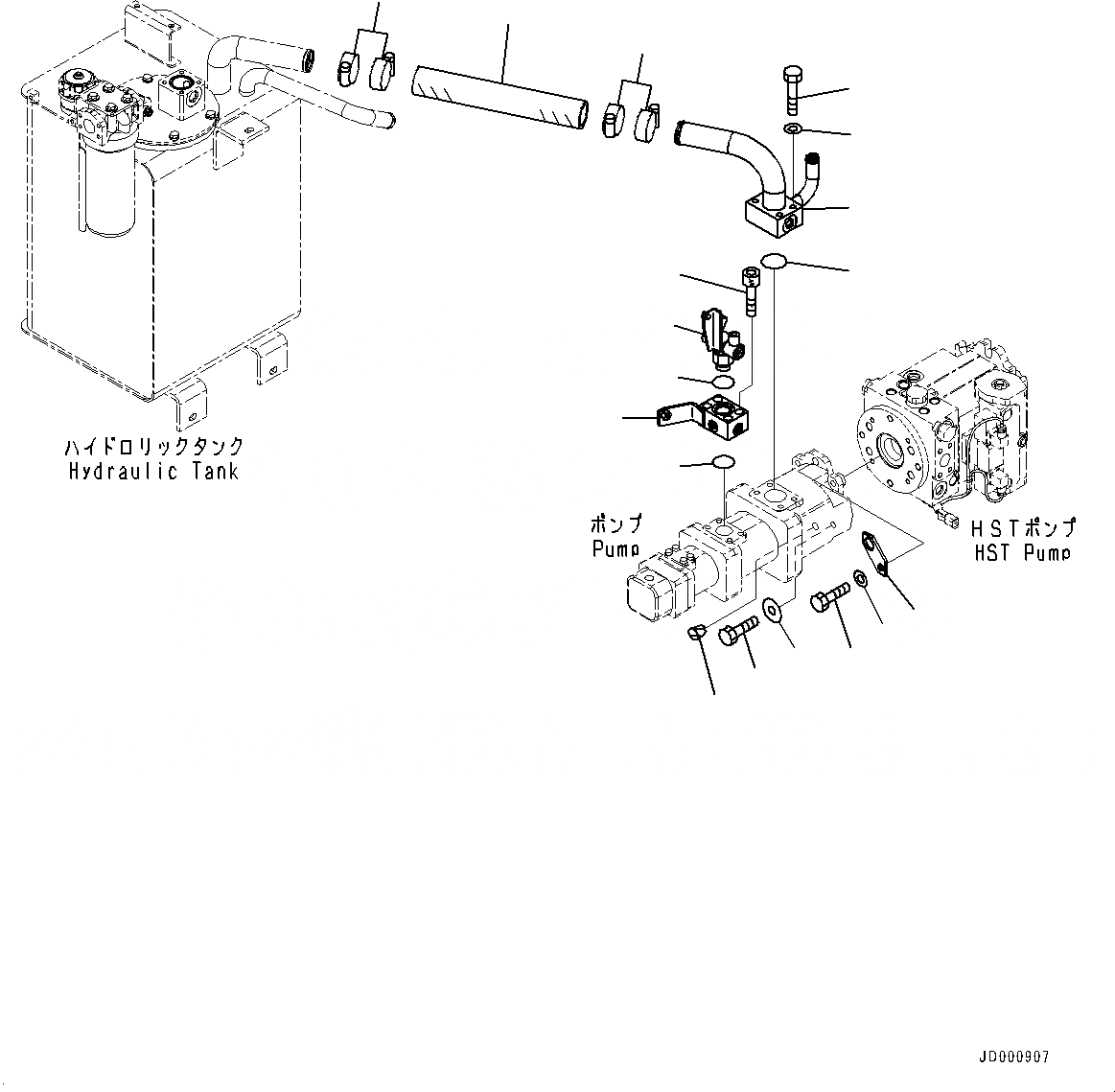 ハイドロリックタンク
Hydraulic Tank

ポンプ
Pump

HSTポンプ
HST Pump

JD000907